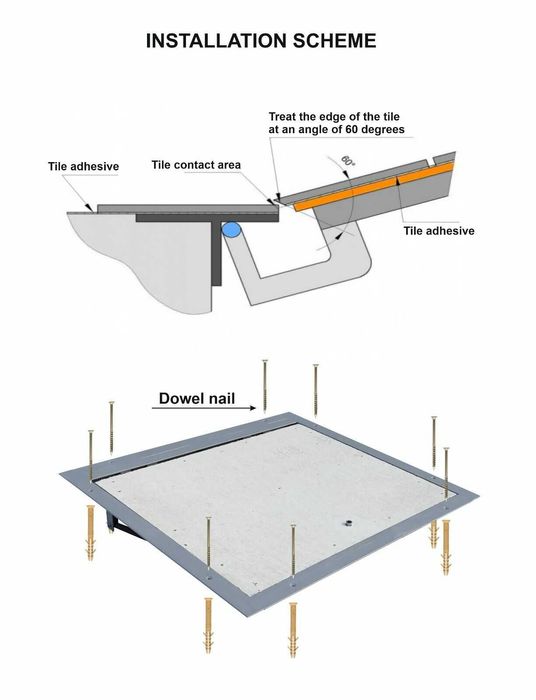 INSTALLATION SCHEME

Treat the edge of the tile at an angle of 60 degrees

Tile adhesive

Tile contact area

60°

Tile adhesive

Dowel nail