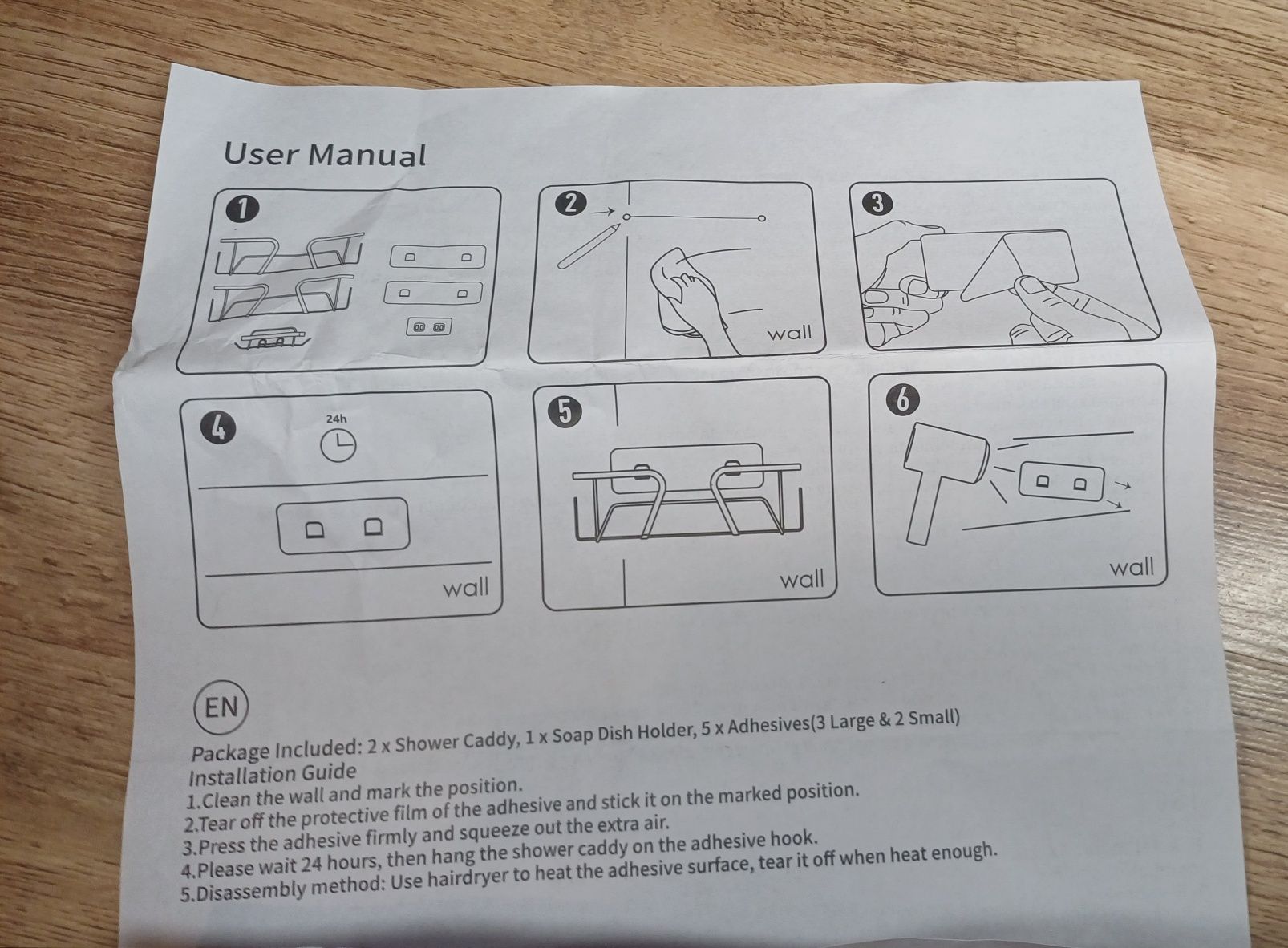 User Manual

1

2

wall

3

4

24h

wall

5

wall

6

wall

EN

Package Included: 2 x Shower Caddy, 1 x Soap Dish Holder, 5 x Adhesives(3 Large & 2 Small)
Installation Guide
1.Clean the wall and mark the position.
2.Tear off the protective film of the adhesive and stick it on the marked position.
3.Press the adhesive firmly and squeeze out the extra air.
4.Please wait 24 hours, then hang the shower caddy on the adhesive hook.
5.Disassembly method: Use hairdryer to heat the adhesive surface, tear it off when heat enough.