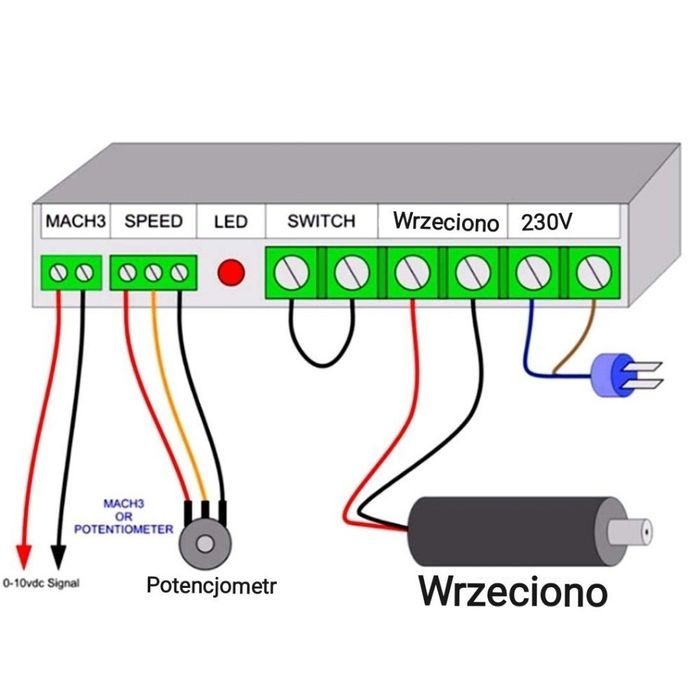 MACH3 SPEED LED SWITCH Wrzeciono 230V

MACH3 OR POTENTIOMETER

0-10vdc Signal

Potencjometr

Wrzeciono