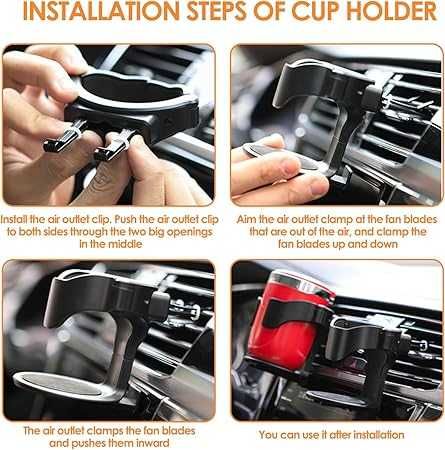 INSTALLATION STEPS OF CUP HOLDER

Install the air outlet clip. Push the air outlet clip to both sides through the two big openings in the middle

Aim the air outlet clamp at the fan blades that are out of the air, and clamp the fan blades up and down

The air outlet clamps the fan blades and pushes them inward

You can use it after installation