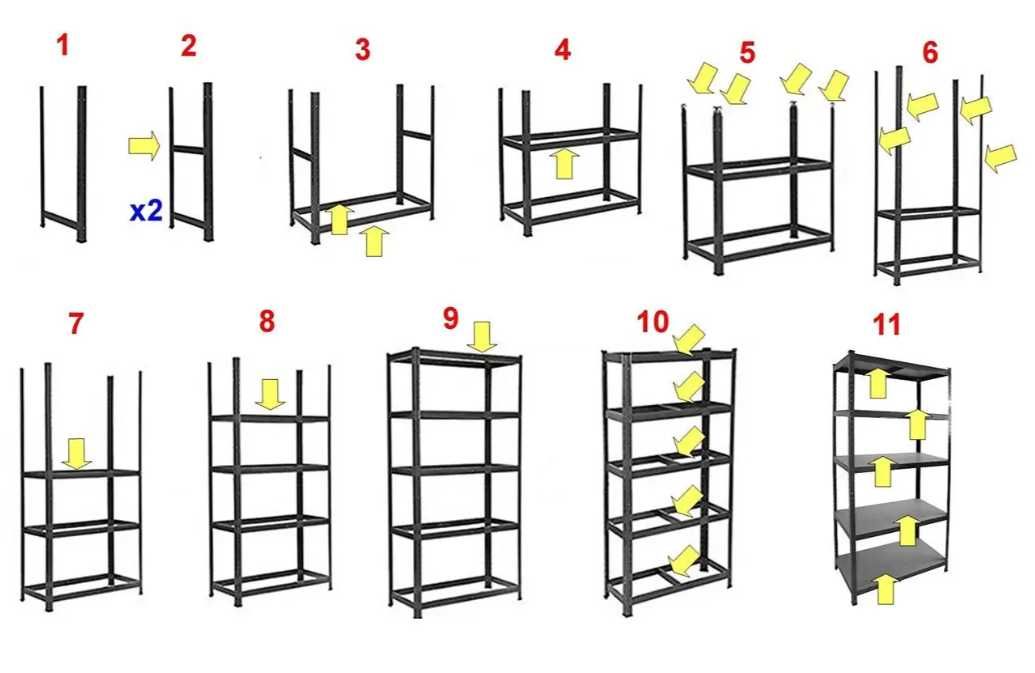 1
2
x2
3
4
5
6
7
8
9
10
11