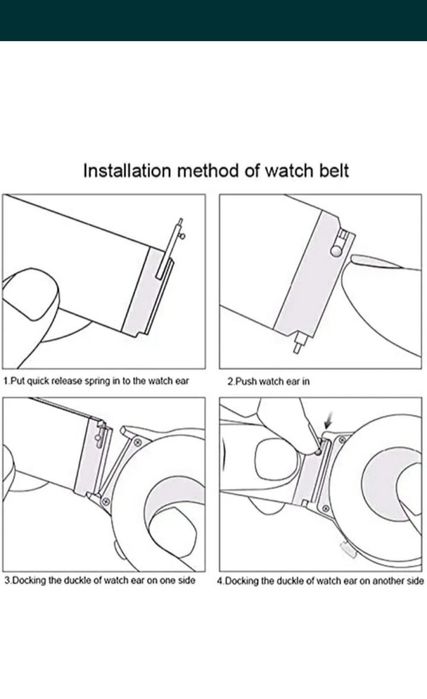 Installation method of watch belt

1.Put quick release spring in to the watch ear

2.Push watch ear in

3.Docking the duckle of watch ear on one side

4.Docking the duckle of watch ear on another side