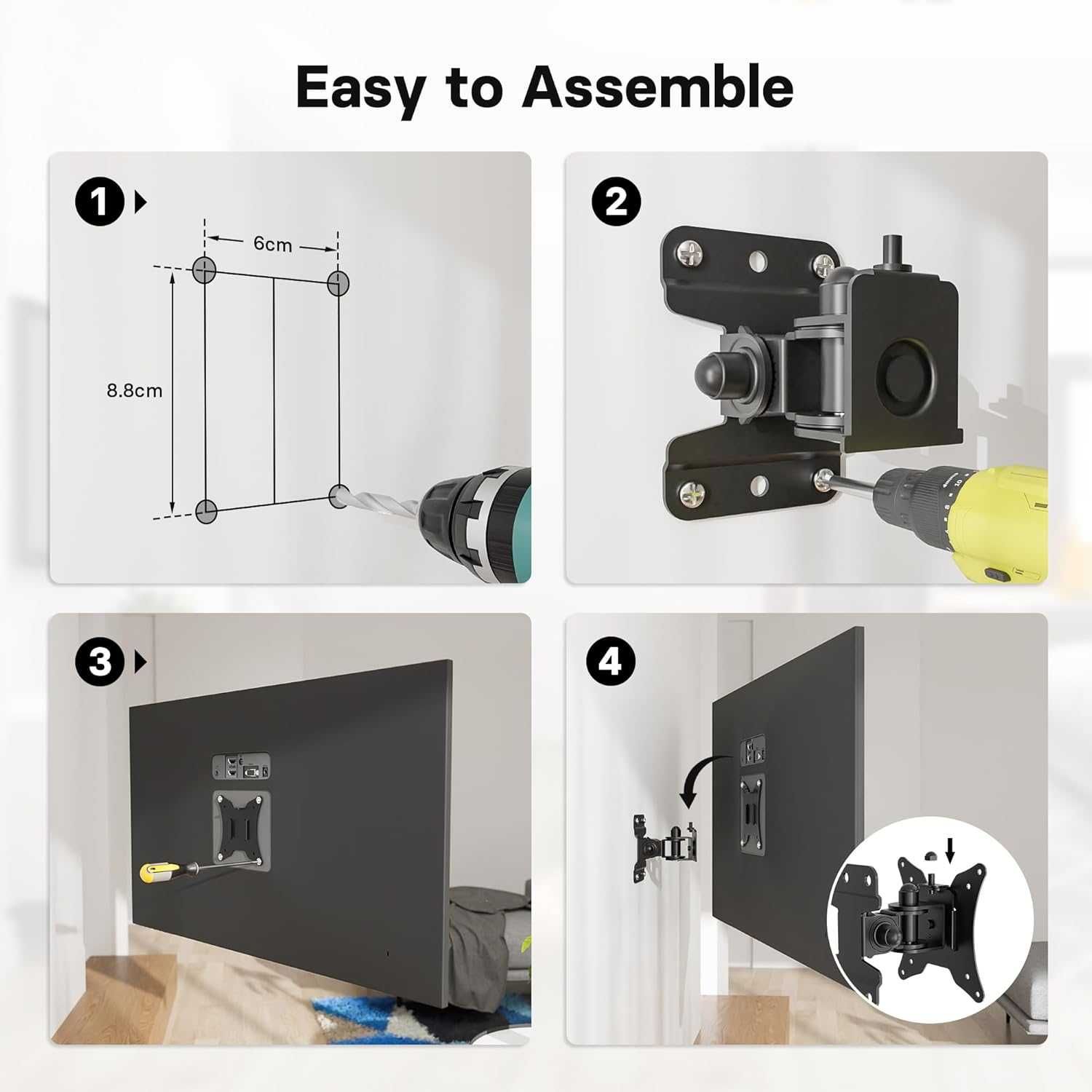 Easy to Assemble

1

6cm

8.8cm

2

3

4