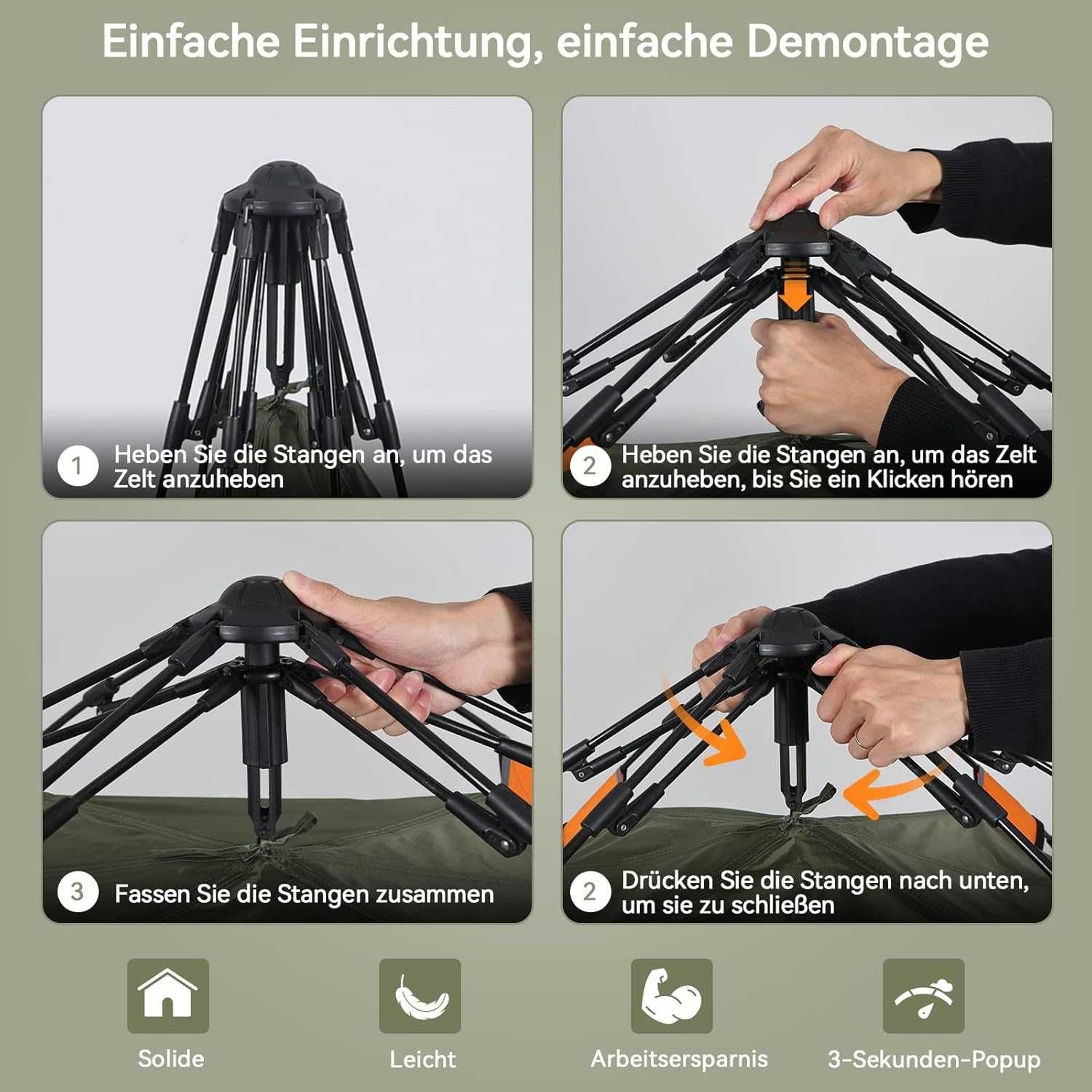 Einfache Einrichtung, einfache Demontage

1 Heben Sie die Stangen an, um das Zelt anzuheben

2 Heben Sie die Stangen an, um das Zelt anzuheben, bis Sie ein Klicken hören

3 Fassen Sie die Stangen zusammen

2 Drücken Sie die Stangen nach unten, um sie zu schließen

Solide

Leicht

Arbeitsersparnis

3-Sekunden-Popup