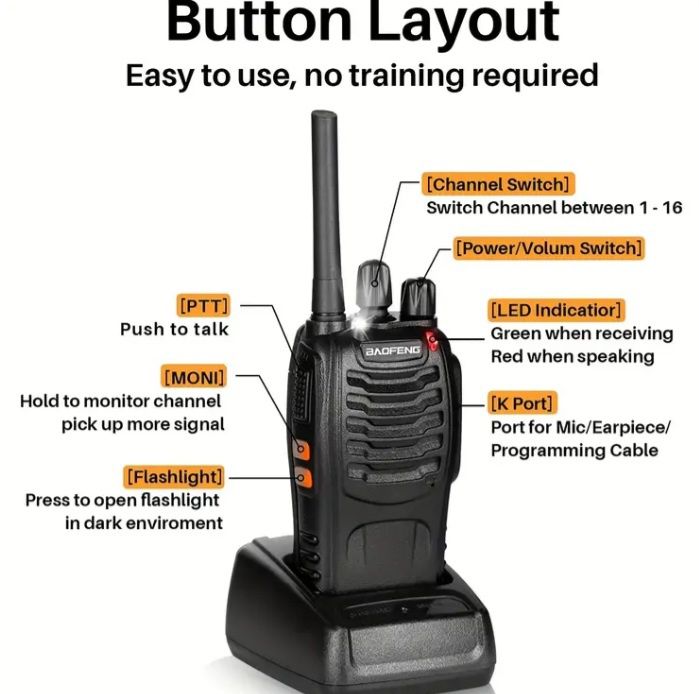 Button Layout
Easy to use, no training required

[Channel Switch]
Switch Channel between 1 - 16

[Power/Volum Switch]

[PTT]
Push to talk

[LED Indicatior]
Green when receiving
Red when speaking

BAOFENG

[MONI]
Hold to monitor channel
pick up more signal

[K Port]
Port for Mic/Earpiece/
Programming Cable

[Flashlight]
Press to open flashlight
in dark enviroment