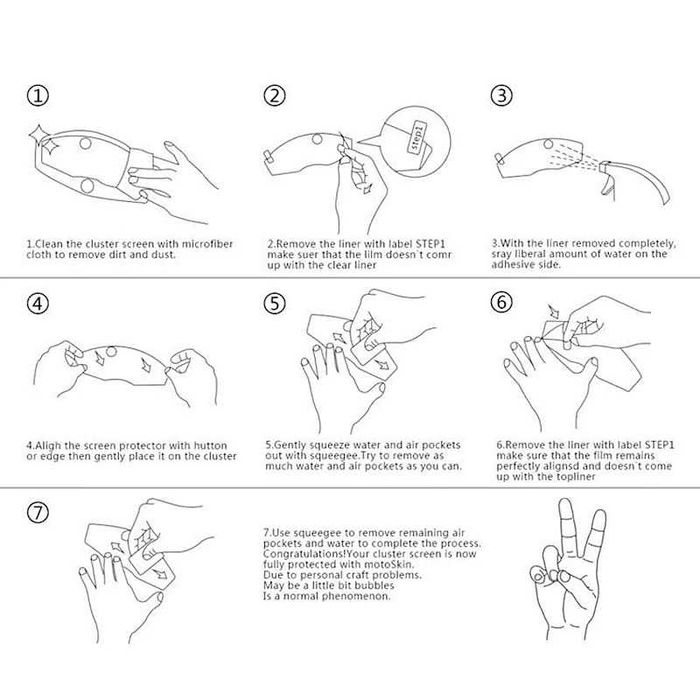 ①

1.Clean the cluster screen with microfiber cloth to remove dirt and dust.

②

step1

2.Remove the liner with label STEP1 make suer that the lilm doesn`t comr up with the clear liner

③

3.With the liner removed completely, sray liberal amount of water on the adhesive side.

④

4.Aligh the screen protector with hutton or edge then gently place it on the cluster

⑤

5.Gently squeeze water and air pockets out with squeegee.Try to remove as much water and air pockets as you can.

⑥

6.Remove the liner with label STEP1 make sure that the film remains perfectly alignsd and doesn`t come up with the topliner

⑦

7.Use squeegee to remove remaining air pockets and water to complete the process. Congratulations!Your cluster screen is now fully protected with motoSkin. Due to personal craft problems. May be a little bit bubbles Is a normal phenomenon.