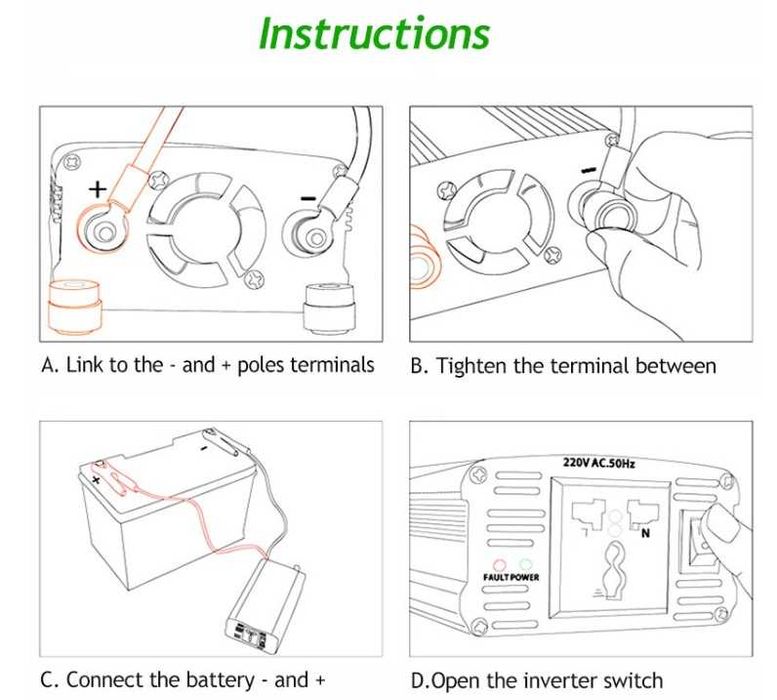 Instructions

+

-

A. Link to the - and + poles terminals

-

B. Tighten the terminal between

+

-

C. Connect the battery - and +

220V AC.50Hz

N

FAULT POWER

D.Open the inverter switch