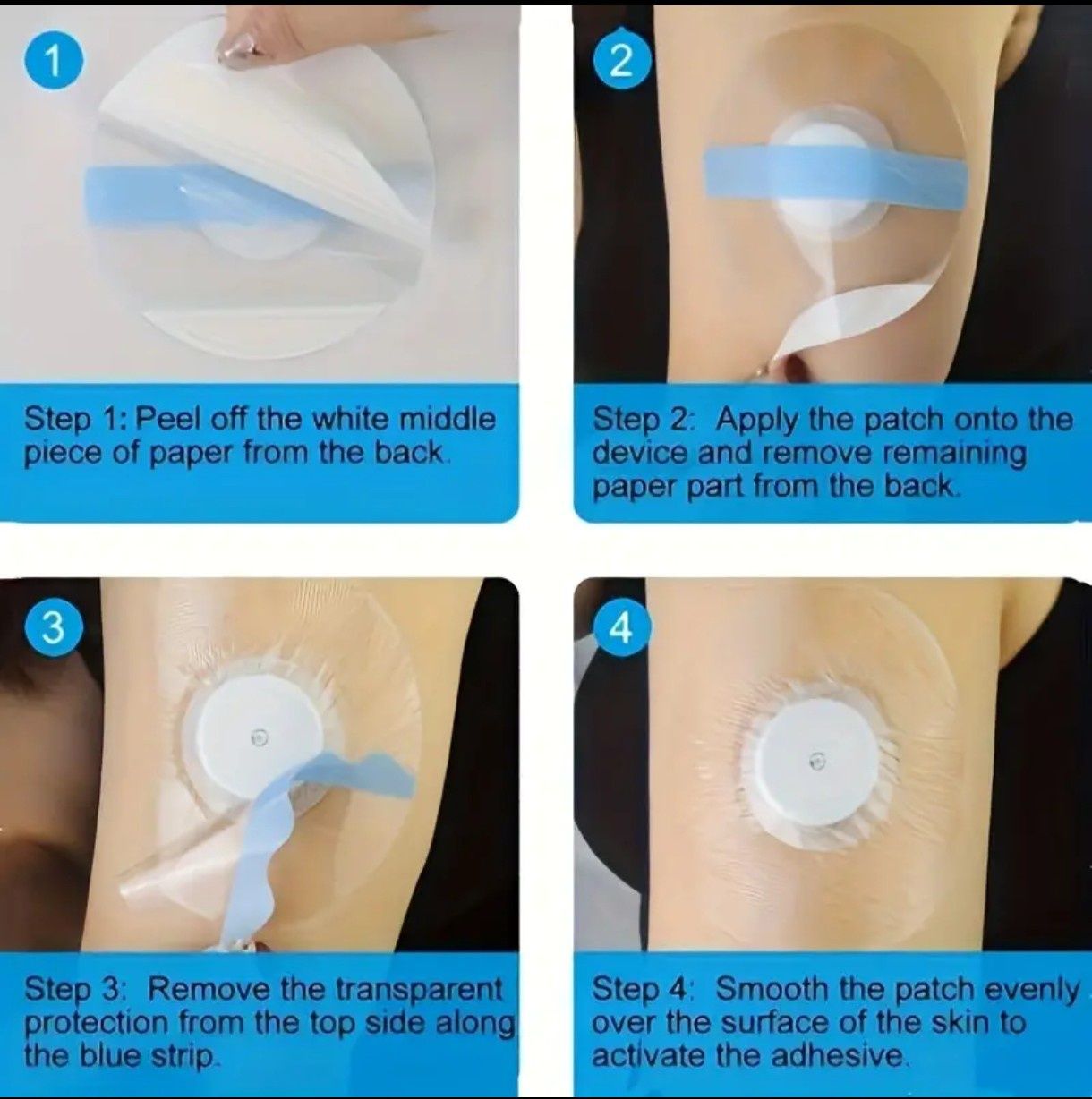 1

Step 1: Peel off the white middle piece of paper from the back.

2

Step 2: Apply the patch onto the device and remove remaining paper part from the back.

3

Step 3: Remove the transparent protection from the top side along the blue strip.

4

Step 4: Smooth the patch evenly over the surface of the skin to activate the adhesive.