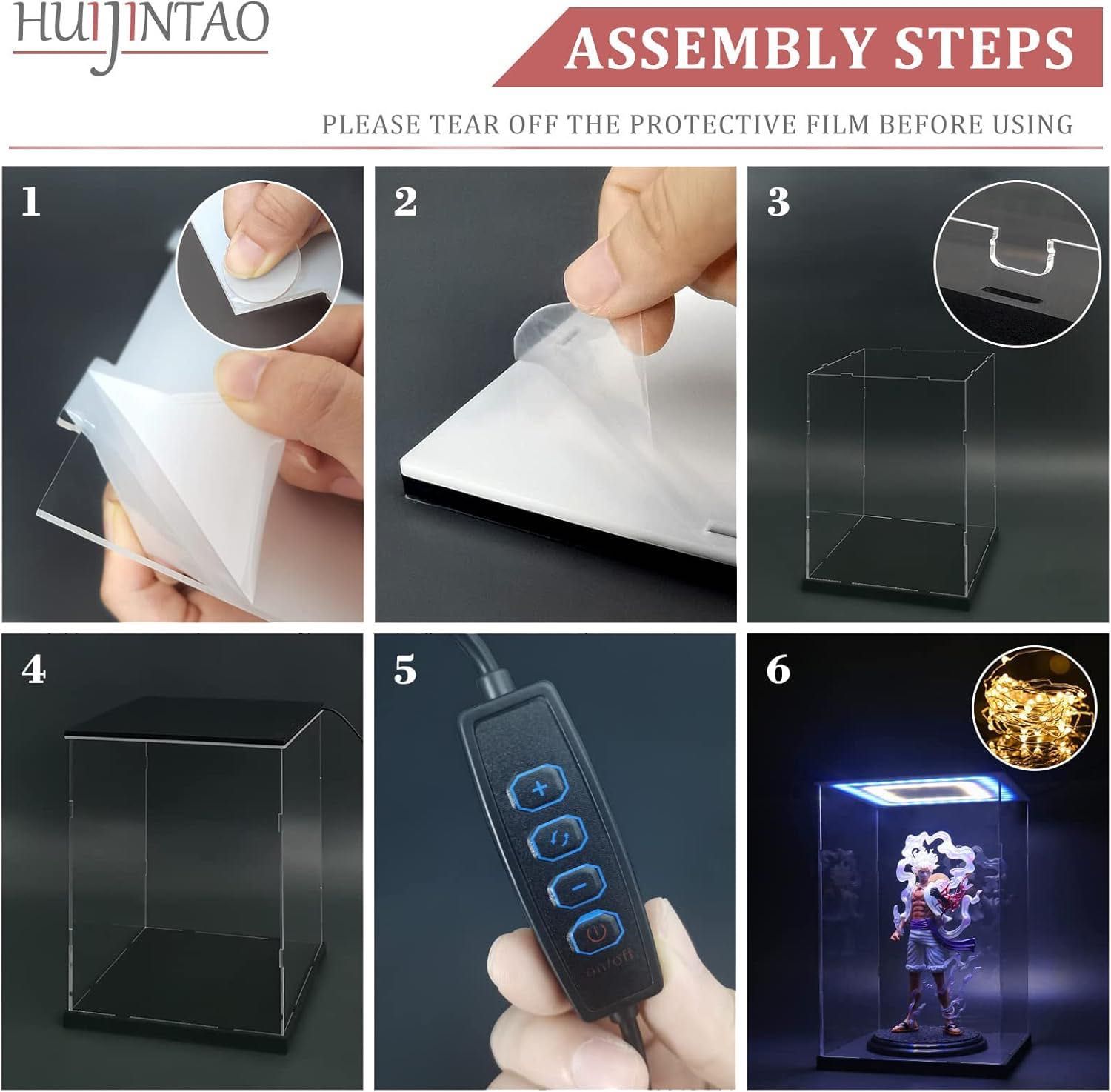 HUIJINTAO

ASSEMBLY STEPS

PLEASE TEAR OFF THE PROTECTIVE FILM BEFORE USING

1

2

3

4

5

+

−

on/off

6