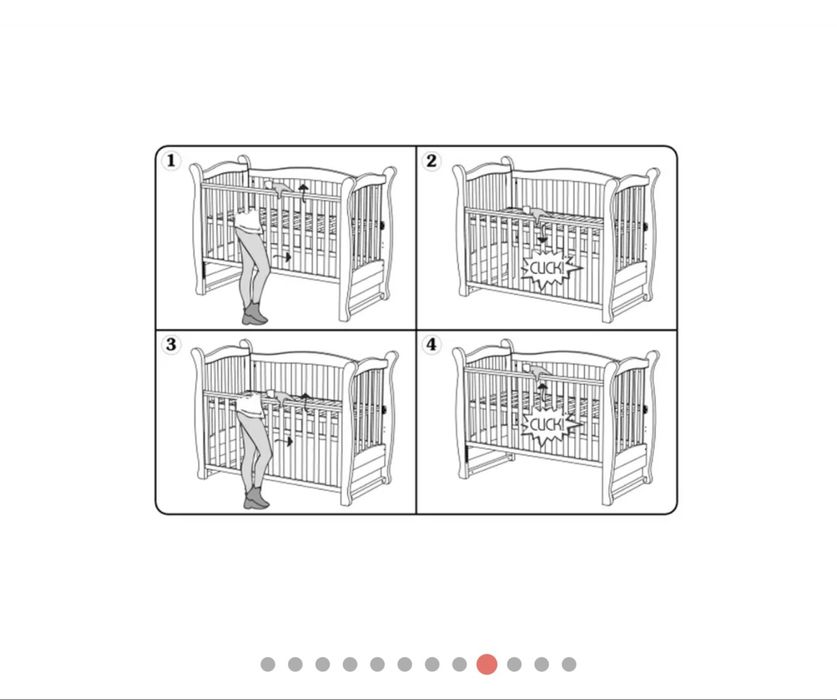 1

2

CLICK!

3

4

CLICK!