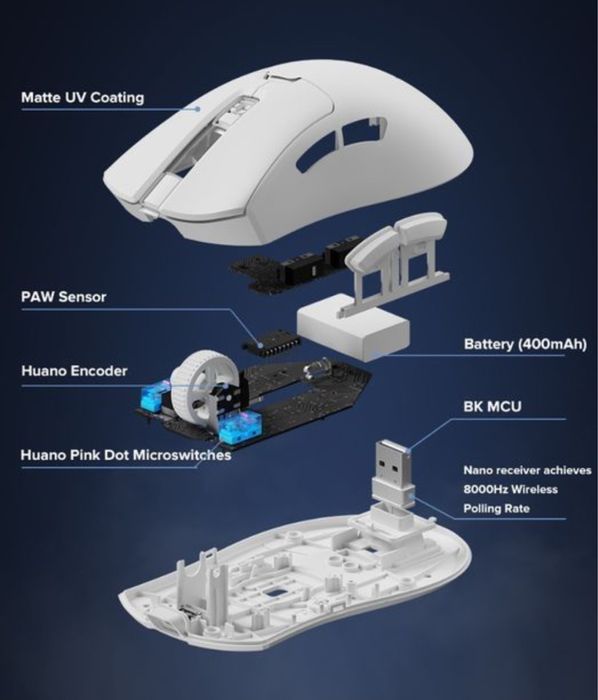 Matte UV Coating

PAW Sensor

Battery (400mAh)

Huano Encoder

BK MCU

Huano Pink Dot Microswitches

Nano receiver achieves 8000Hz Wireless Polling Rate