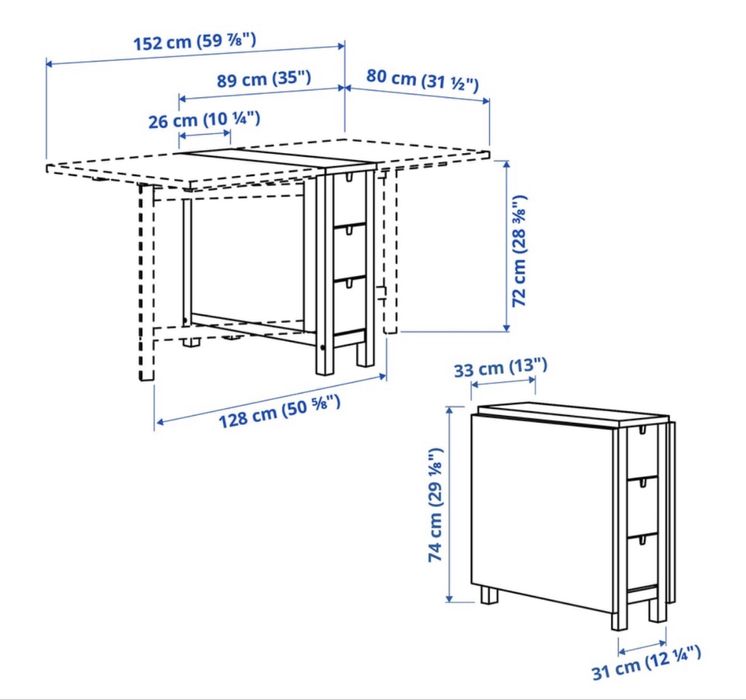 152 cm (59 ⅞")
89 cm (35")
80 cm (31 ½")
26 cm (10 ¼")
72 cm (28 ⅜")
128 cm (50 ⅝")
33 cm (13")
74 cm (29 ⅛")
31 cm (12 ¼")