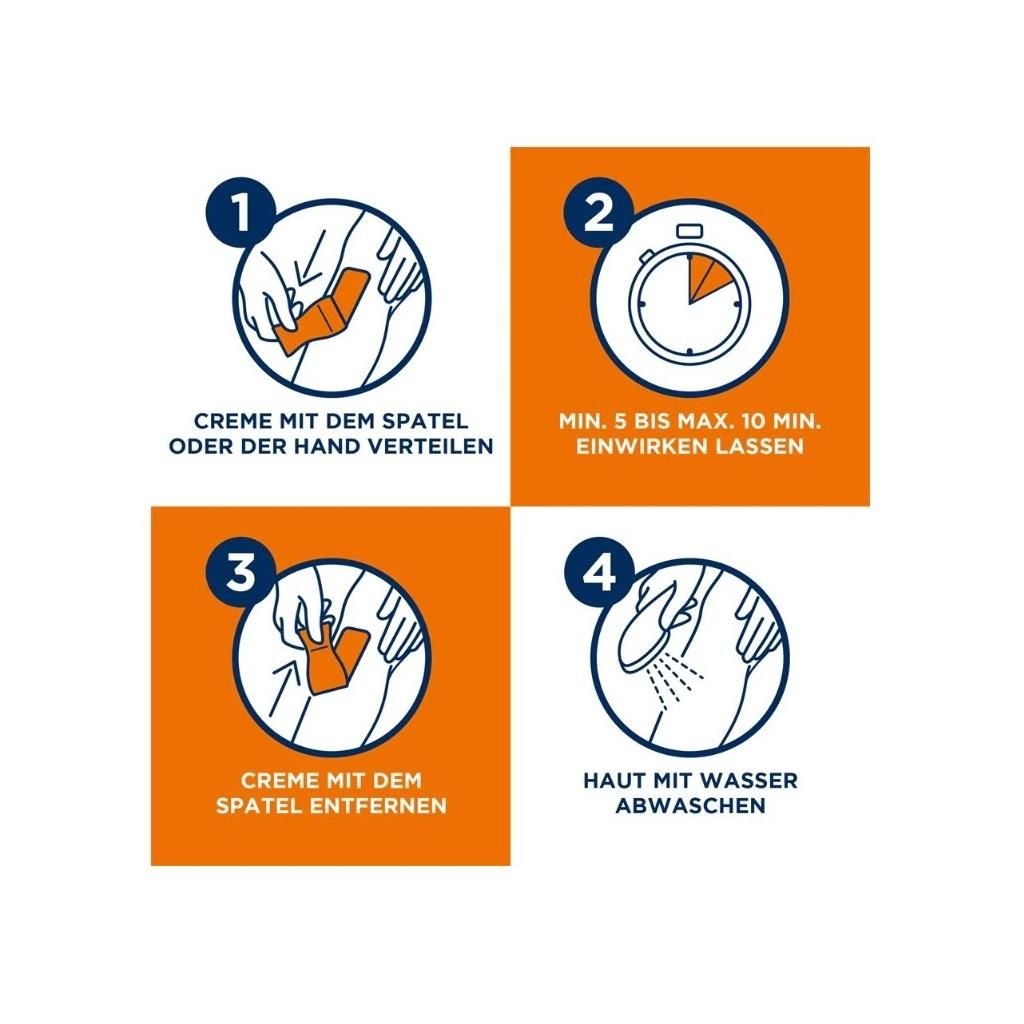 1

CREME MIT DEM SPATEL ODER DER HAND VERTEILEN

2

MIN. 5 BIS MAX. 10 MIN. EINWIRKEN LASSEN

3

CREME MIT DEM SPATEL ENTFERNEN

4

HAUT MIT WASSER ABWASCHEN