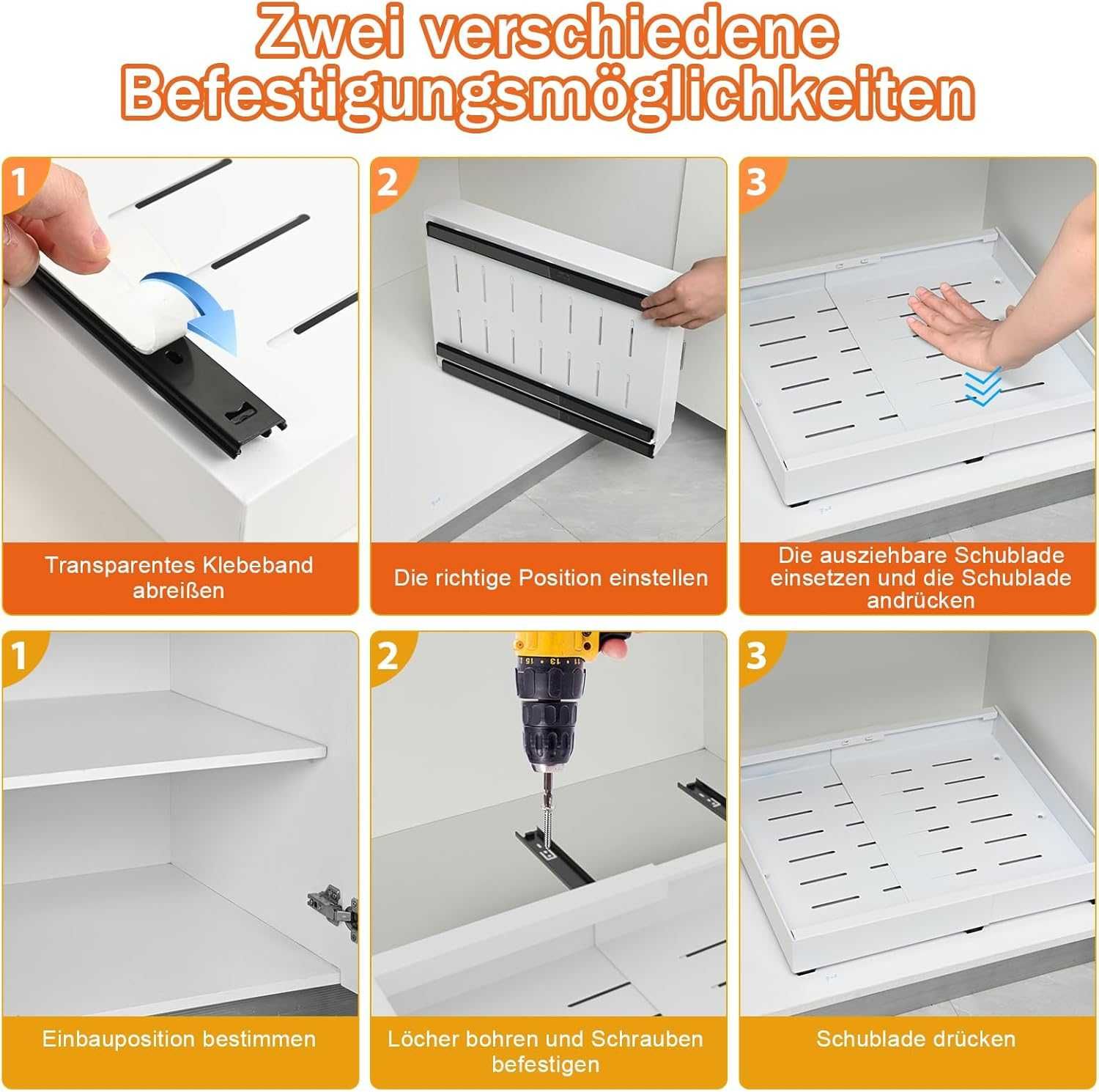 Zwei verschiedene Befestigungsmöglichkeiten

1

Transparentes Klebeband abreißen

2

Die richtige Position einstellen

3

Die ausziehbare Schublade einsetzen und die Schublade andrücken

1

Einbauposition bestimmen

2

Löcher bohren und Schrauben befestigen

3

Schublade drücken