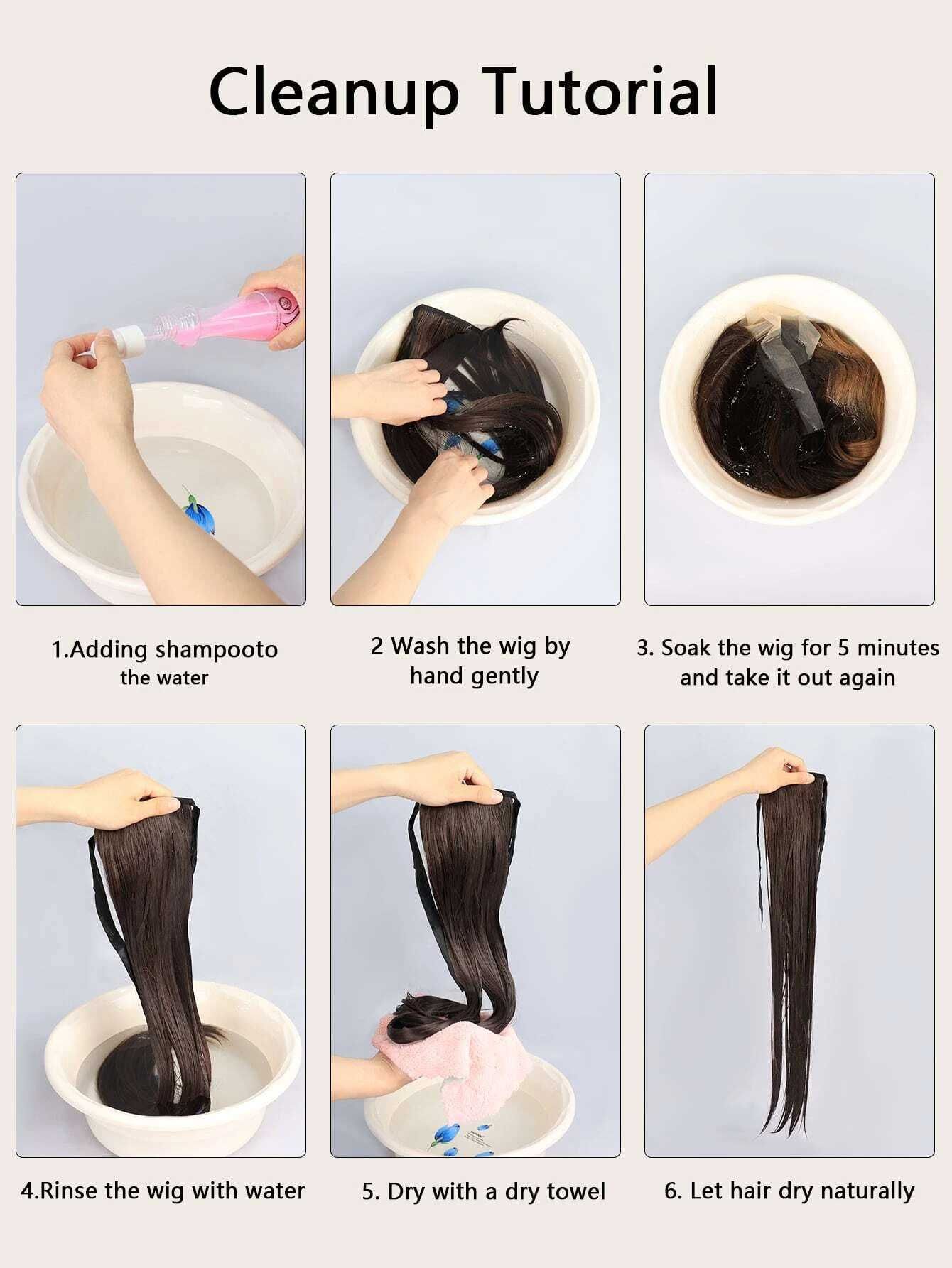 Cleanup Tutorial

1.Adding shampooto the water

2 Wash the wig by hand gently

3. Soak the wig for 5 minutes and take it out again

4.Rinse the wig with water

5. Dry with a dry towel

6. Let hair dry naturally