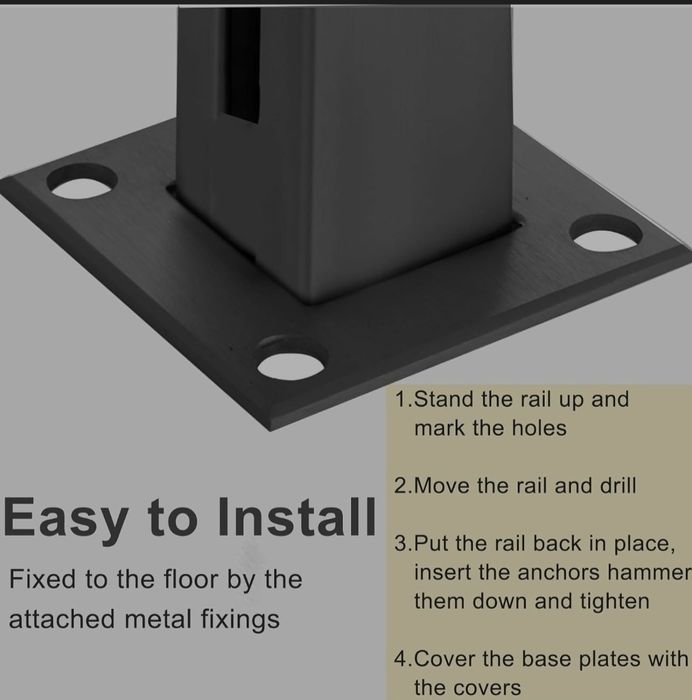 Easy to Install

Fixed to the floor by the attached metal fixings

1.Stand the rail up and mark the holes

2.Move the rail and drill

3.Put the rail back in place, insert the anchors hammer them down and tighten

4.Cover the base plates with the covers