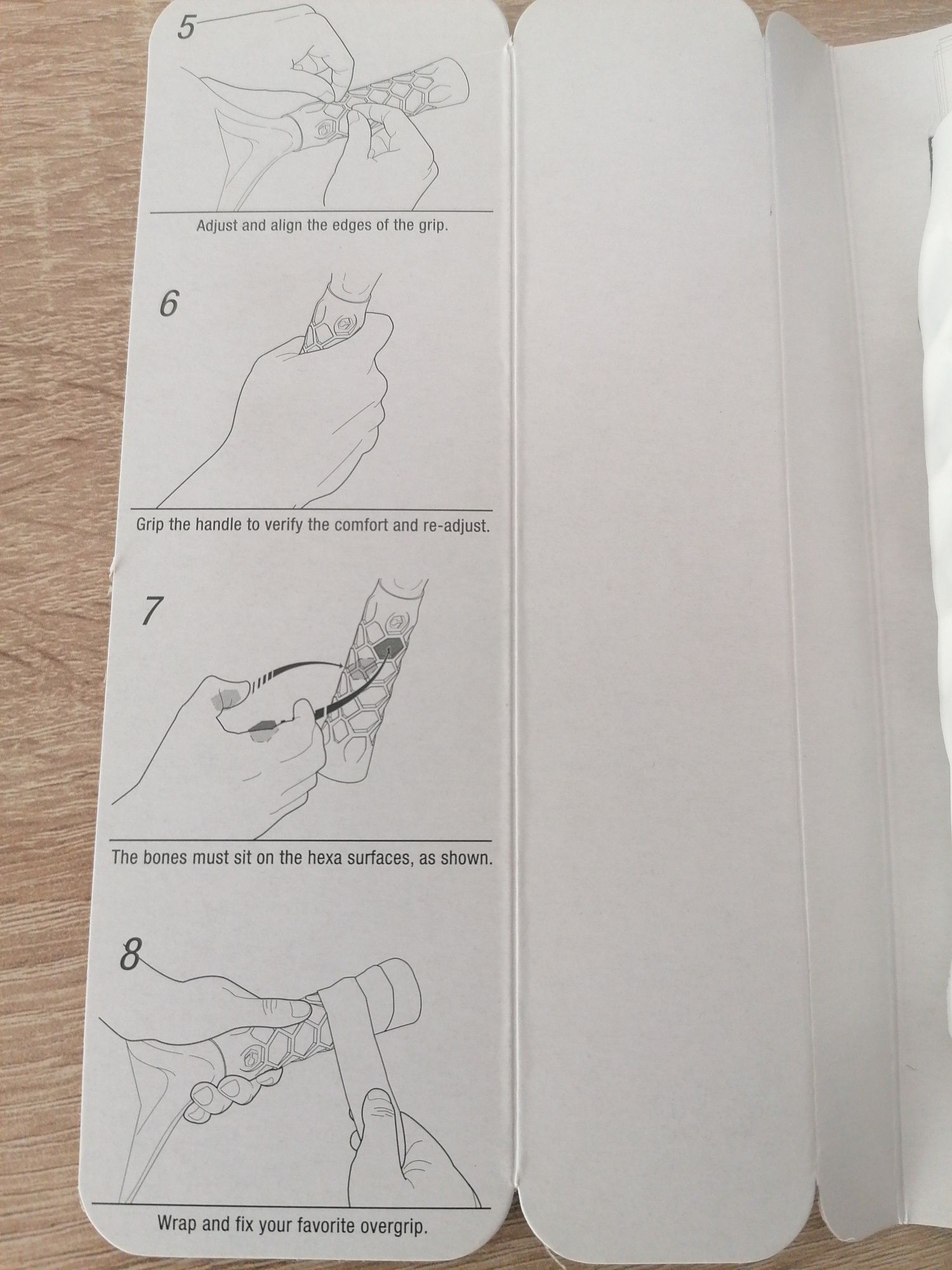 5

Adjust and align the edges of the grip.

6

Grip the handle to verify the comfort and re-adjust.

7

The bones must sit on the hexa surfaces, as shown.

8

Wrap and fix your favorite overgrip.