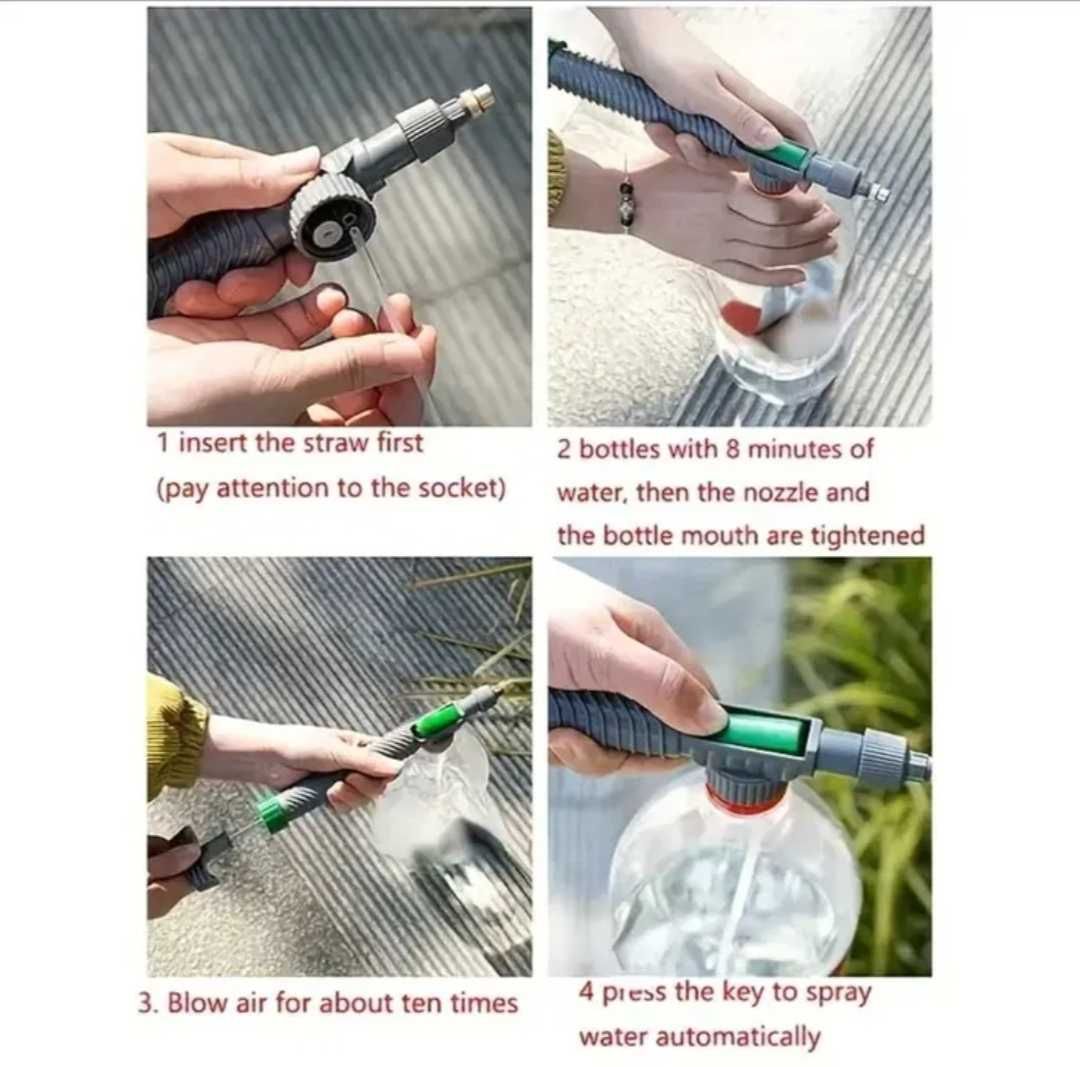 1 insert the straw first
(pay attention to the socket)

2 bottles with 8 minutes of water, then the nozzle and the bottle mouth are tightened

3. Blow air for about ten times

4 press the key to spray water automatically