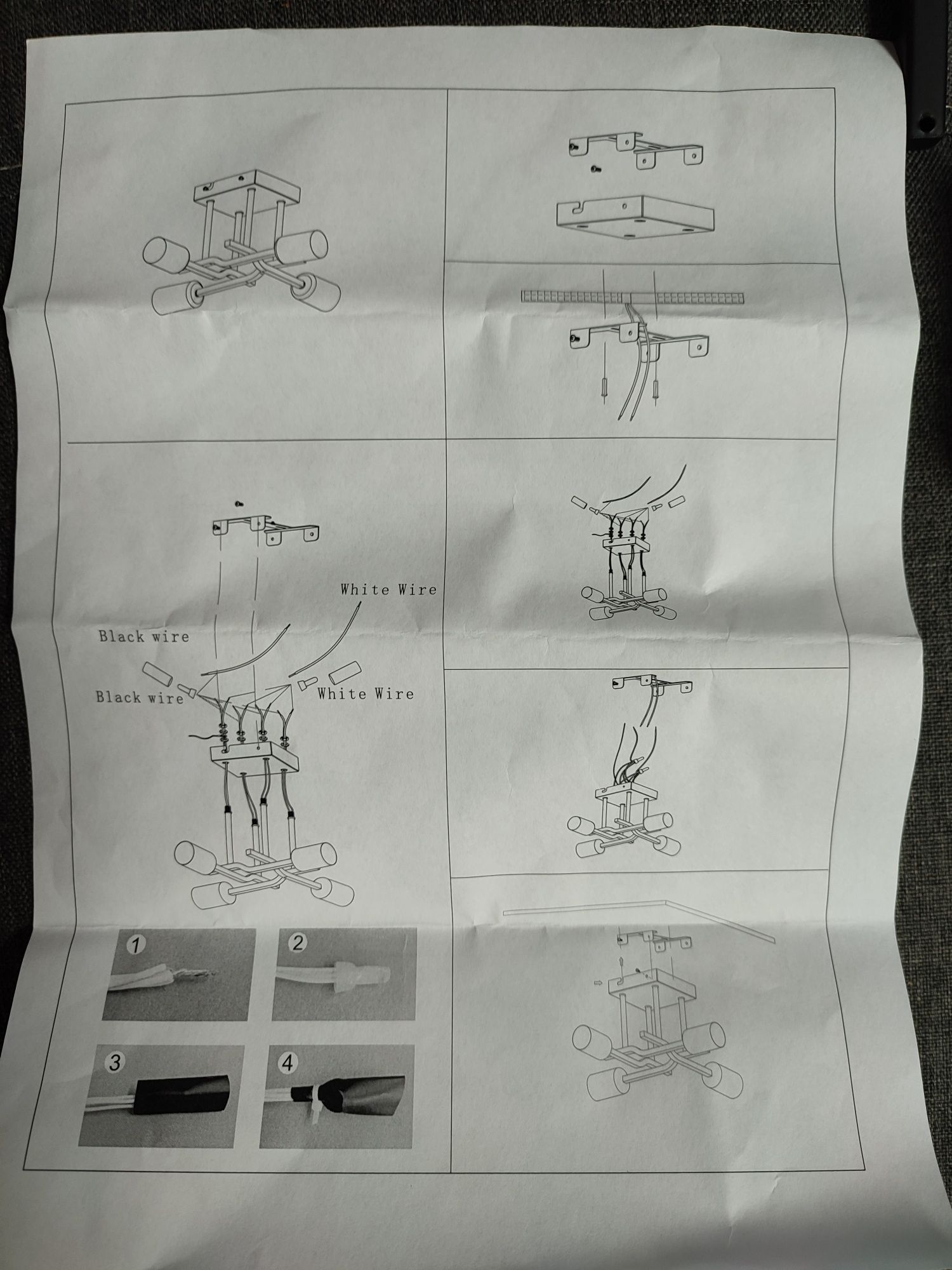 White Wire

Black wire

Black wire

White Wire

1

2

3

4