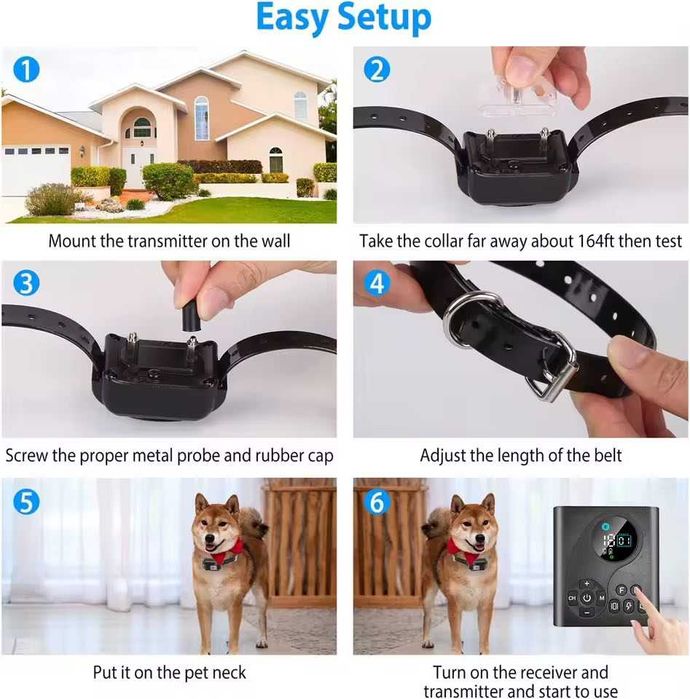 Easy Setup

1

Mount the transmitter on the wall

2

Take the collar far away about 164ft then test

3

Screw the proper metal probe and rubber cap

4

Adjust the length of the belt

5

Put it on the pet neck

6

CH

M

F

Turn on the receiver and transmitter and start to use