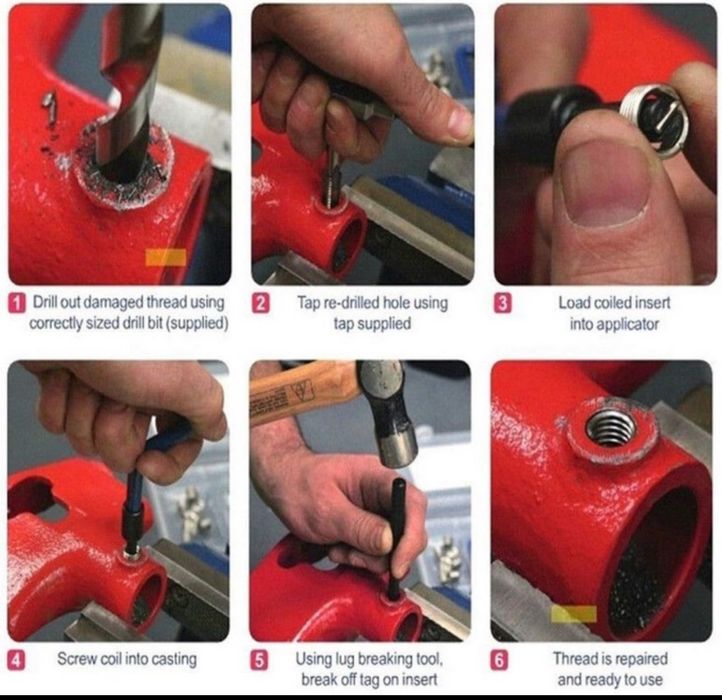 1 Drill out damaged thread using correctly sized drill bit (supplied)

2 Tap re-drilled hole using tap supplied

3 Load coiled insert into applicator

4 Screw coil into casting

5 Using lug breaking tool, break off tag on insert

6 Thread is repaired and ready to use