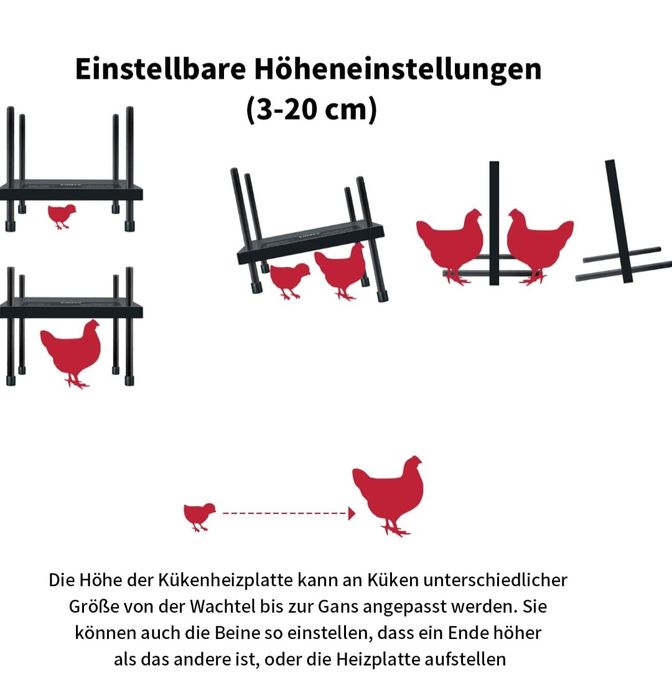 Einstellbare Höheneinstellungen (3-20 cm)

Die Höhe der Kükenheizplatte kann an Küken unterschiedlicher Größe von der Wachtel bis zur Gans angepasst werden. Sie können auch die Beine so einstellen, dass ein Ende höher als das andere ist, oder die Heizplatte aufstellen