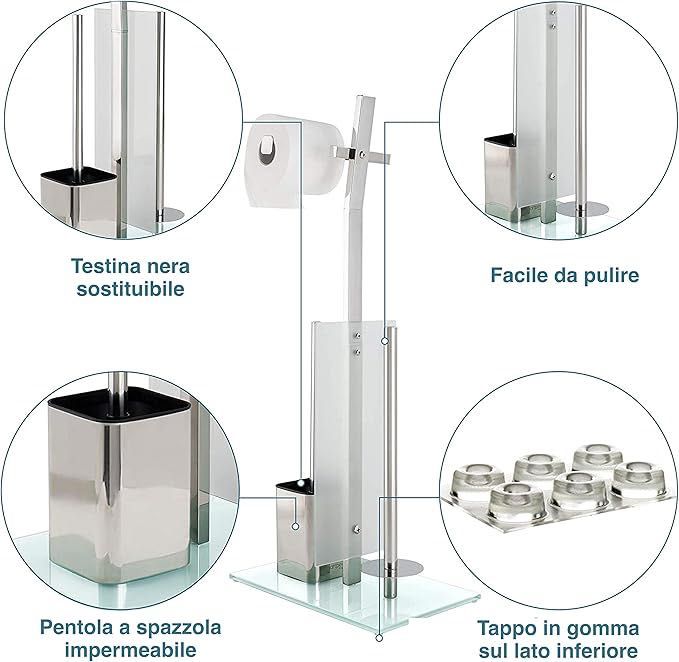 Testina nera sostituibile

Facile da pulire

Pentola a spazzola impermeabile

Tappo in gomma sul lato inferiore