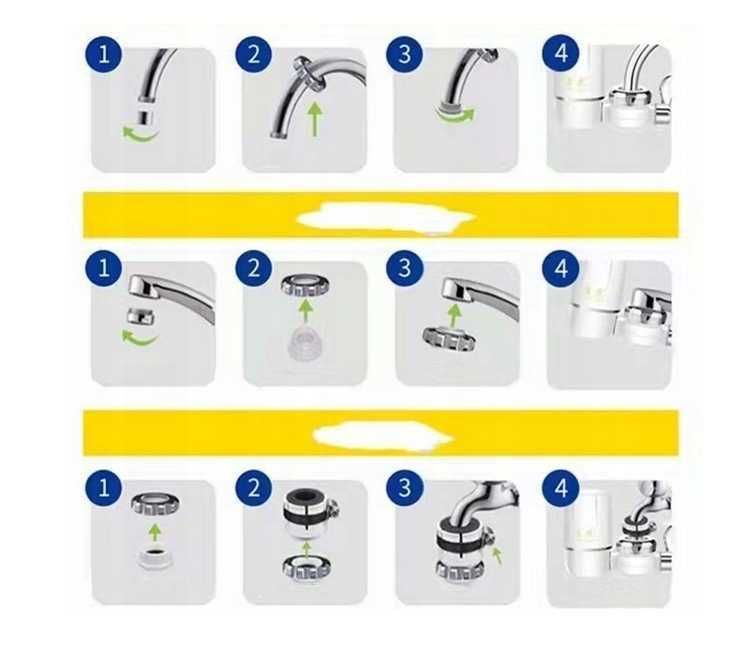 1
2
3
4

1
2
3
4

1
2
3
4