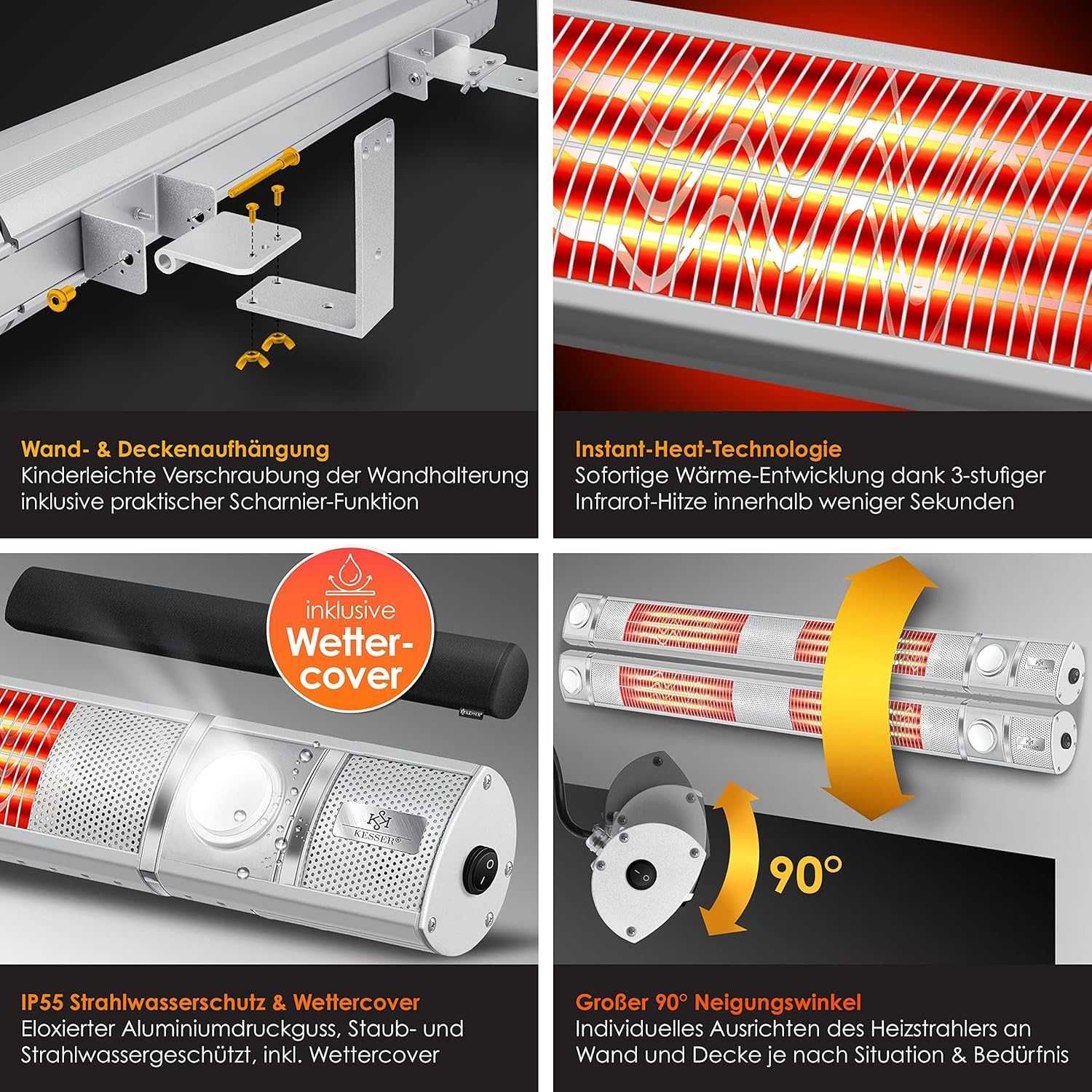 Wand- & Deckenaufhängung
Kinderleichte Verschraubung der Wandhalterung inklusive praktischer Scharnier-Funktion

Instant-Heat-Technologie
Sofortige Wärme-Entwicklung dank 3-stufiger Infrarot-Hitze innerhalb weniger Sekunden

inklusive Wetter-cover

KESSER

KESSER®

90°

IP55 Strahlwasserschutz & Wettercover
Eloxierter Aluminiumdruckguss, Staub- und Strahlwassergeschützt, inkl. Wettercover

Großer 90° Neigungswinkel
Individuelles Ausrichten des Heizstrahlers an Wand und Decke je nach Situation & Bedürfnis