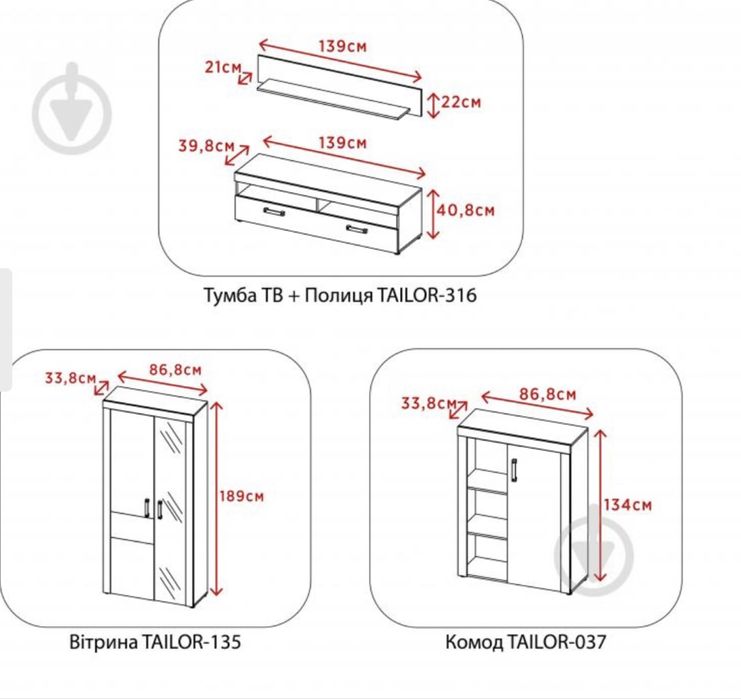 139см
21см
22см
39,8см
139см
40,8см
Тумба ТВ + Полиця TAILOR-316

33,8см
86,8см
189см
Вітрина TAILOR-135

33,8см
86,8см
134см
Комод TAILOR-037