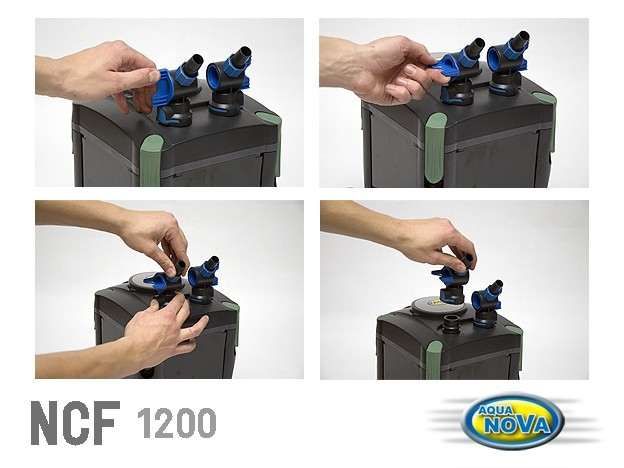 NCF 1200

AQUA NOVA