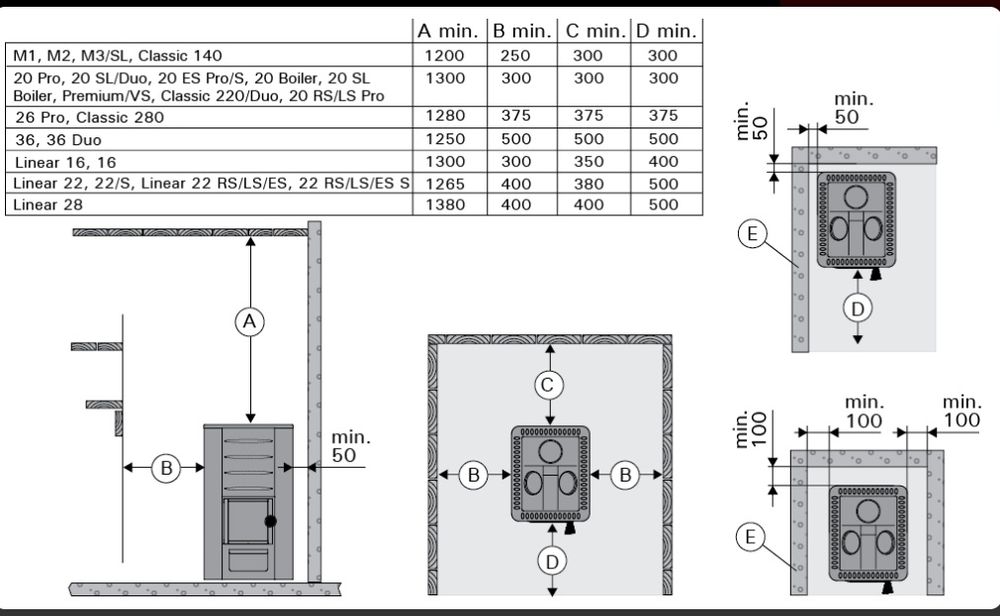 | | A min. | B min. | C min. | D min. |
|---|---|---|---|---|
| M1, M2, M3/SL, Classic 140 | 1200 | 250 | 300 | 300 |
| 20 Pro, 20 SL/Duo, 20 ES Pro/S, 20 Boiler, 20 SL Boiler, Premium/VS, Classic 220/Duo, 20 RS/LS Pro | 1300 | 300 | 300 | 300 |
| 26 Pro, Classic 280 | 1280 | 375 | 375 | 375 |
| 36, 36 Duo | 1250 | 500 | 500 | 500 |
| Linear 16, 16 | 1300 | 300 | 350 | 400 |
| Linear 22, 22/S, Linear 22 RS/LS/ES, 22 RS/LS/ES S | 1265 | 400 | 380 | 500 |
| Linear 28 | 1380 | 400 | 400 | 500 |

A

B

min. 50

C

B

B

D

min. 50

min. 50

E

D

min. 100

min. 100

min. 100

E