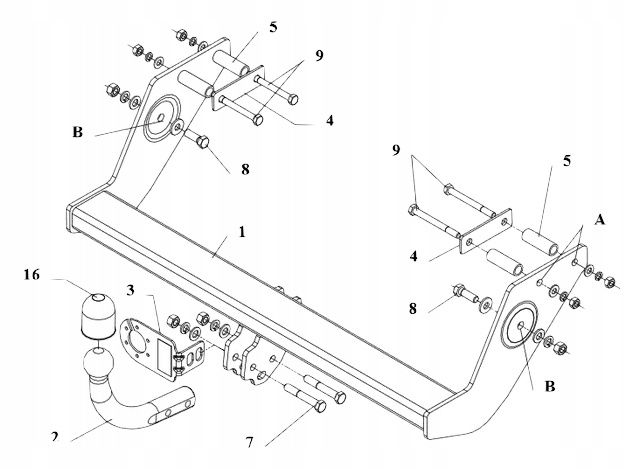 5
9
4
B
8
9
5
A
1
4
16
3
8
B
2
7