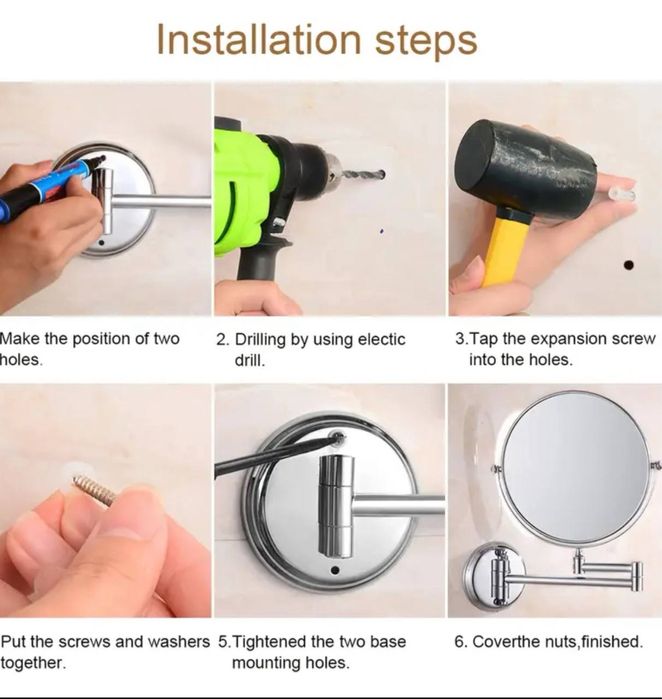 Installation steps

Make the position of two holes.

2. Drilling by using electic drill.

3.Tap the expansion screw into the holes.

Put the screws and washers together.

5.Tightened the two base mounting holes.

6. Coverthe nuts,finished.