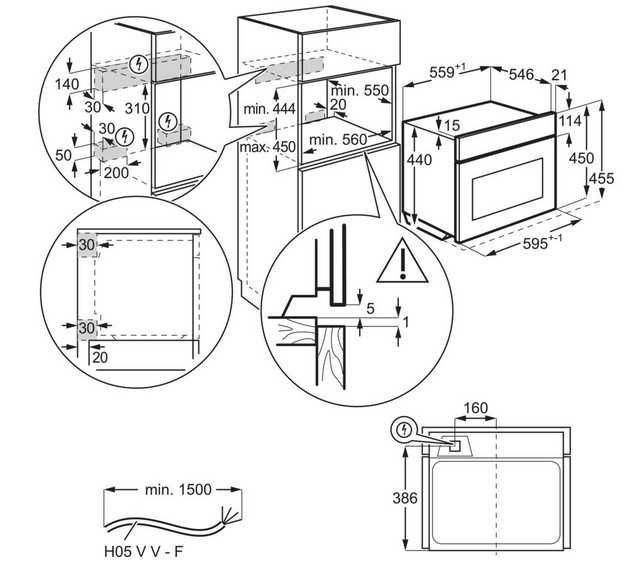 140
30
310
30
50
200
min. 444
max. 450
min. 550
20
min. 560
$559^{+1}$
546
21
15
114
440
450
455
$595^{+-1}$
30
30
20
5
1
160
386
min. 1500
H05 V V - F