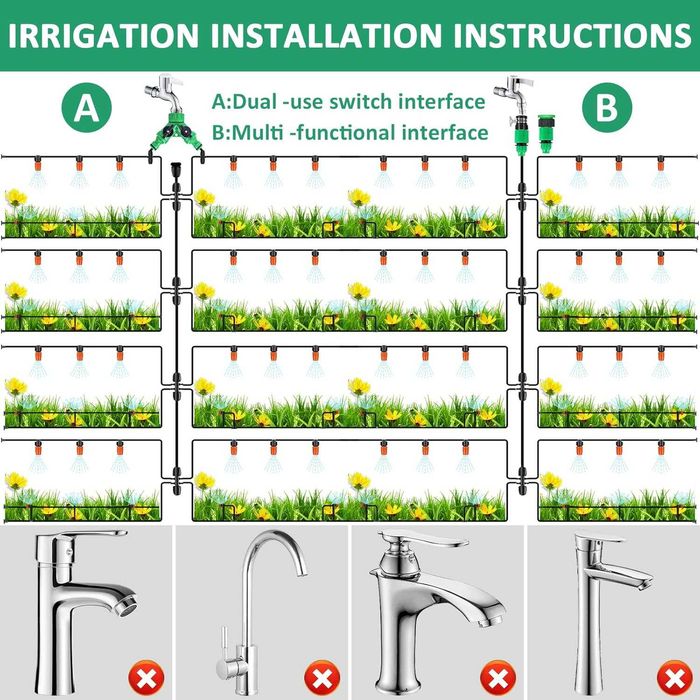 IRRIGATION INSTALLATION INSTRUCTIONS

A

A:Dual -use switch interface
B:Multi -functional interface

B