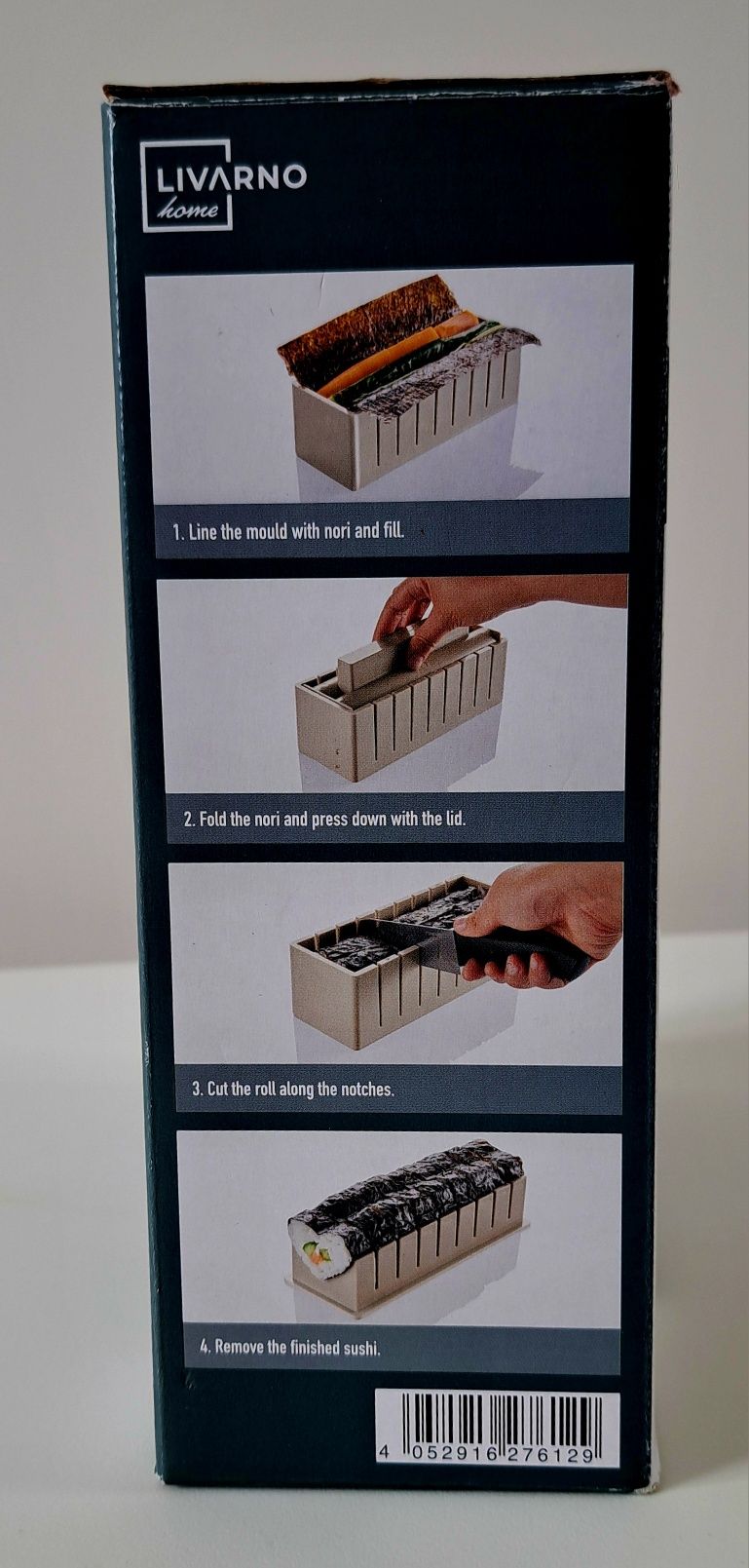 LIVARNO
home

1. Line the mould with nori and fill.

2. Fold the nori and press down with the lid.

3. Cut the roll along the notches.

4. Remove the finished sushi.

4 052916 276129