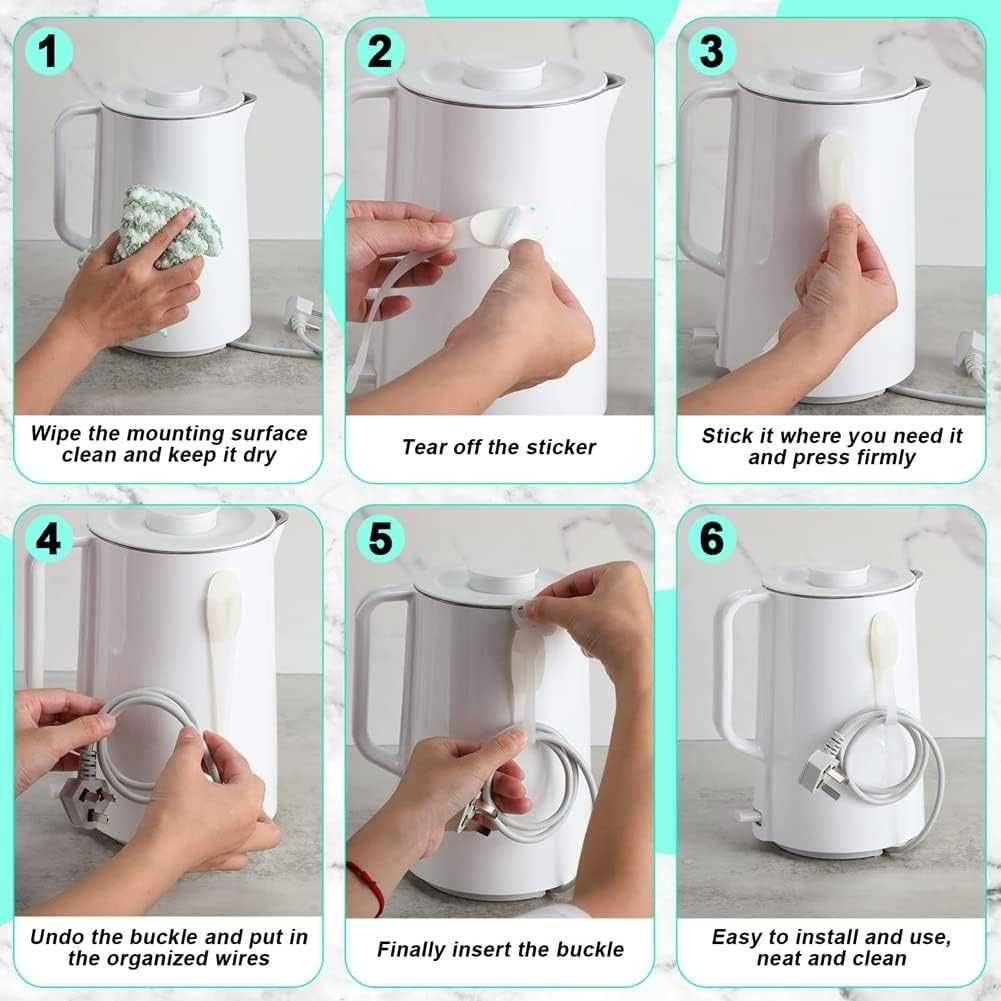 1

Wipe the mounting surface clean and keep it dry

2

Tear off the sticker

3

Stick it where you need it and press firmly

4

Undo the buckle and put in the organized wires

5

Finally insert the buckle

6

Easy to install and use, neat and clean