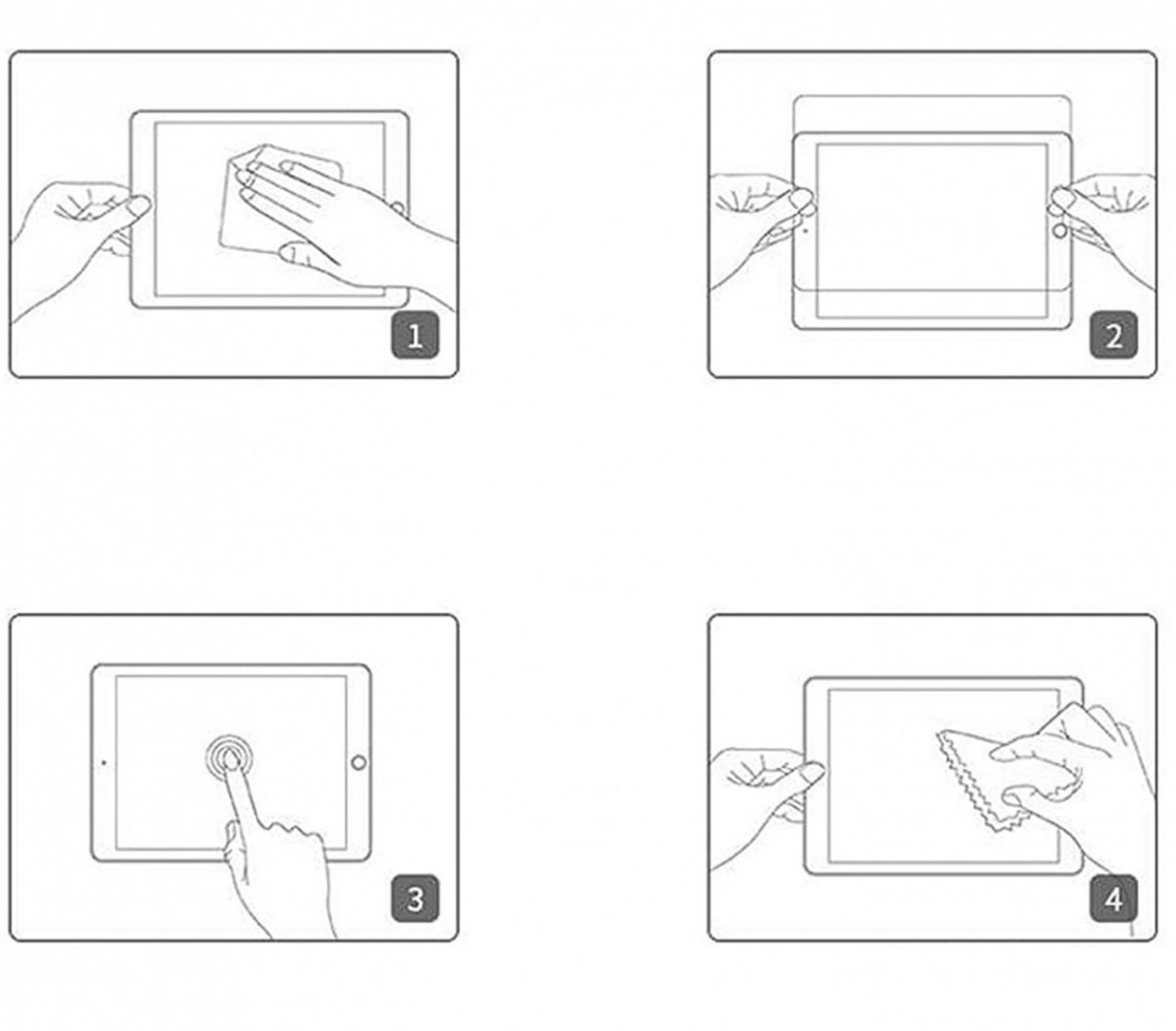 1

2

3

4