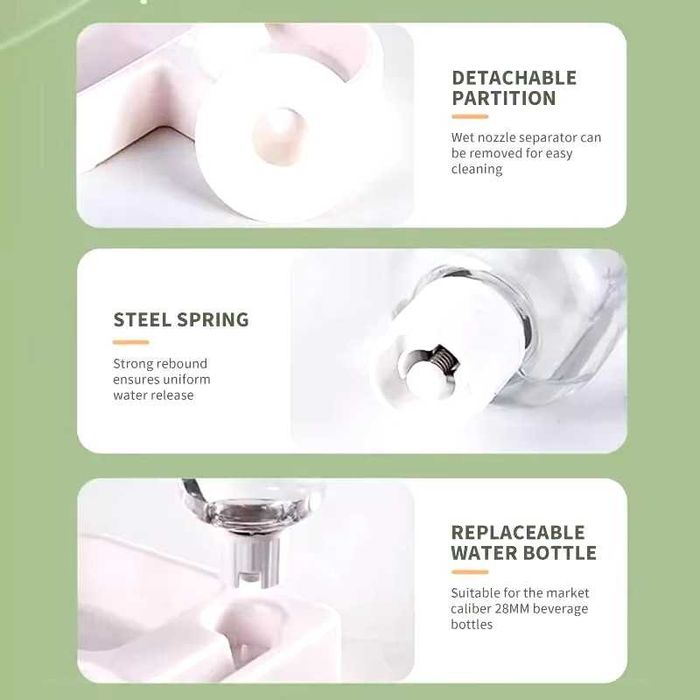 DETACHABLE PARTITION

Wet nozzle separator can be removed for easy cleaning

STEEL SPRING

Strong rebound ensures uniform water release

REPLACEABLE WATER BOTTLE

Suitable for the market caliber 28MM beverage bottles