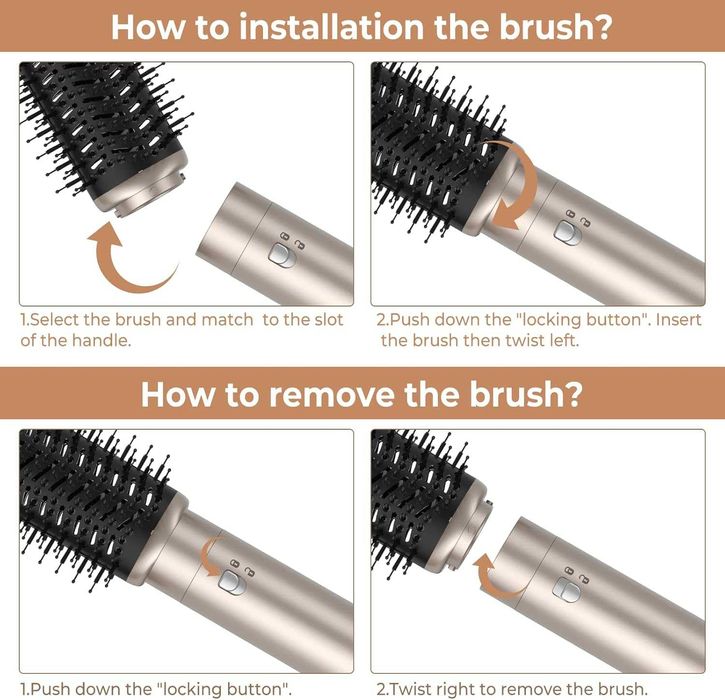 How to installation the brush?

1.Select the brush and match to the slot of the handle.

2.Push down the "locking button". Insert the brush then twist left.

How to remove the brush?

1.Push down the "locking button".

2.Twist right to remove the brush.