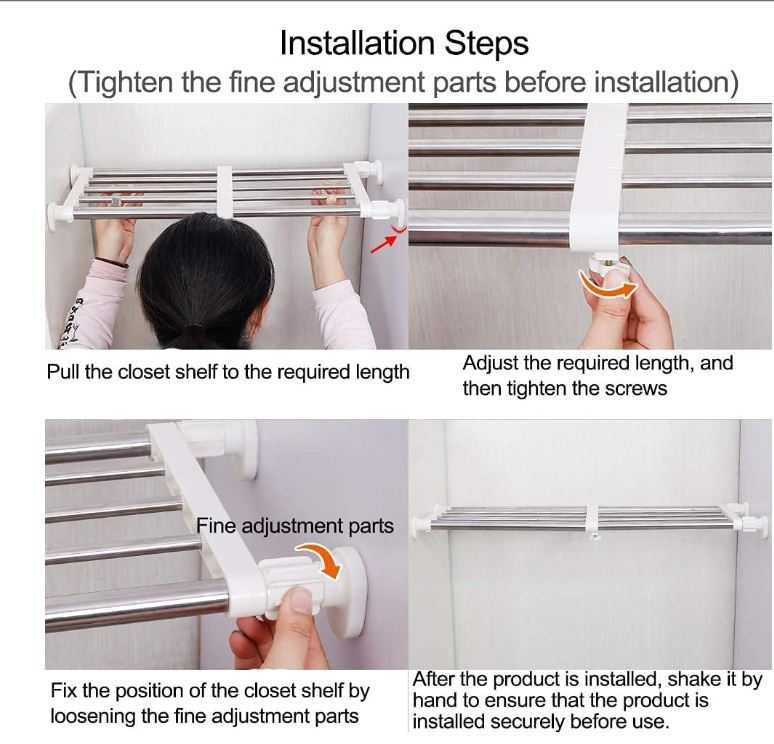 Installation Steps
(Tighten the fine adjustment parts before installation)

Pull the closet shelf to the required length

Adjust the required length, and then tighten the screws

Fine adjustment parts

Fix the position of the closet shelf by loosening the fine adjustment parts

After the product is installed, shake it by hand to ensure that the product is installed securely before use.