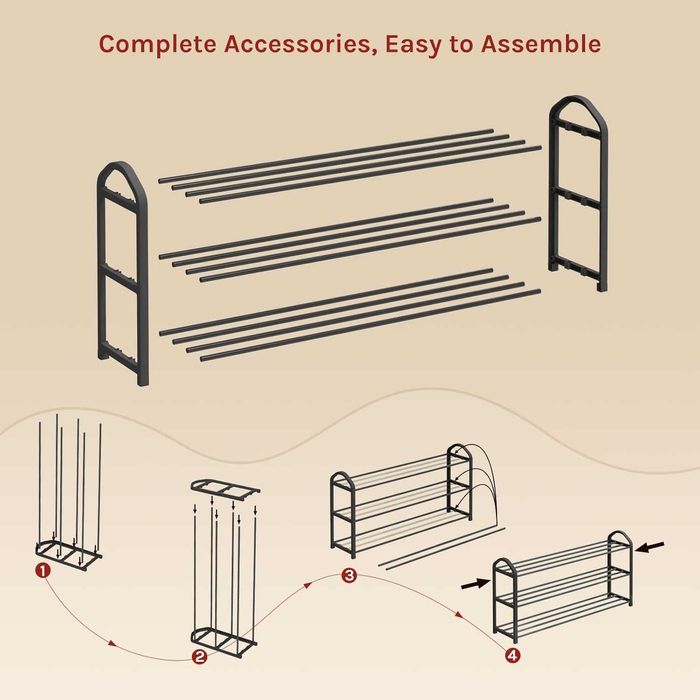 Complete Accessories, Easy to Assemble

1

2

3

4