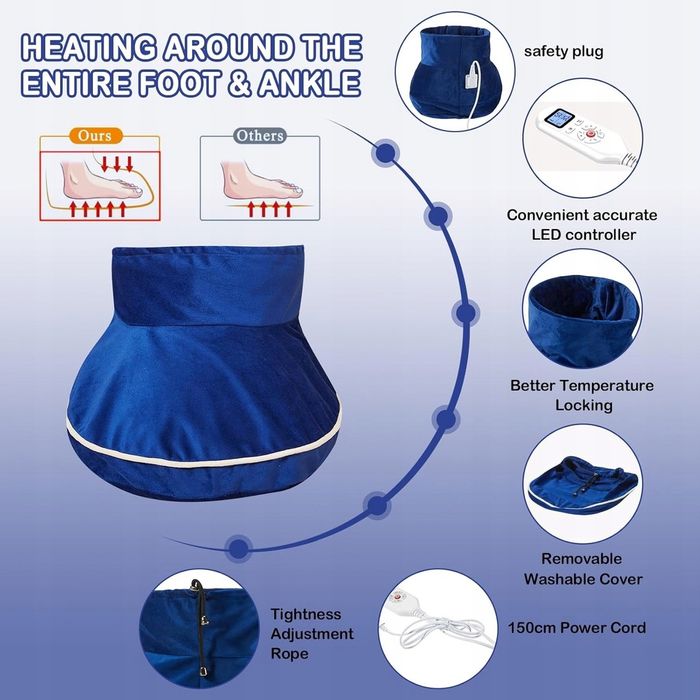 HEATING AROUND THE ENTIRE FOOT & ANKLE

Ours

Others

safety plug

Convenient accurate LED controller

Better Temperature Locking

Removable Washable Cover

Tightness Adjustment Rope

150cm Power Cord