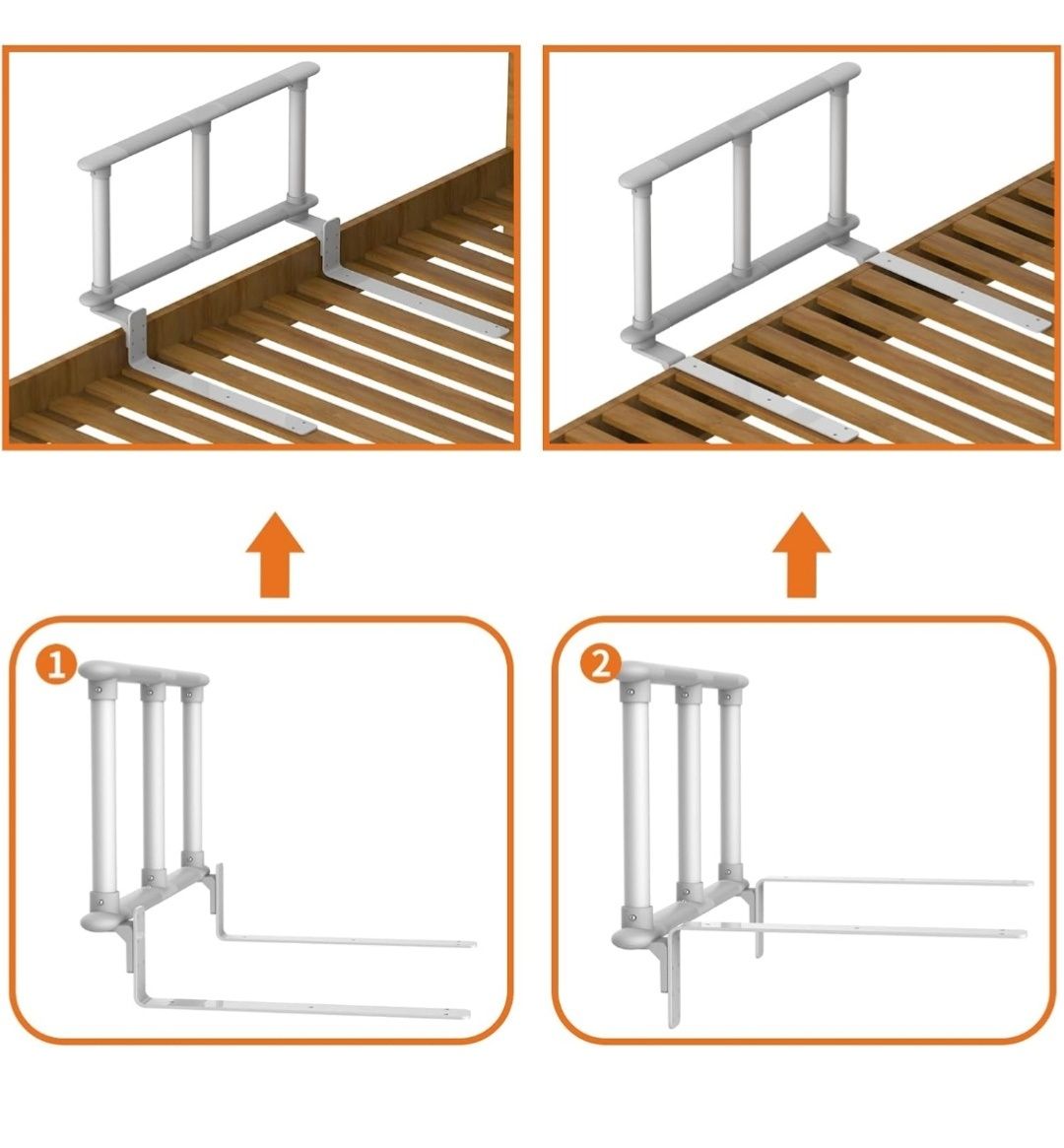 1

2