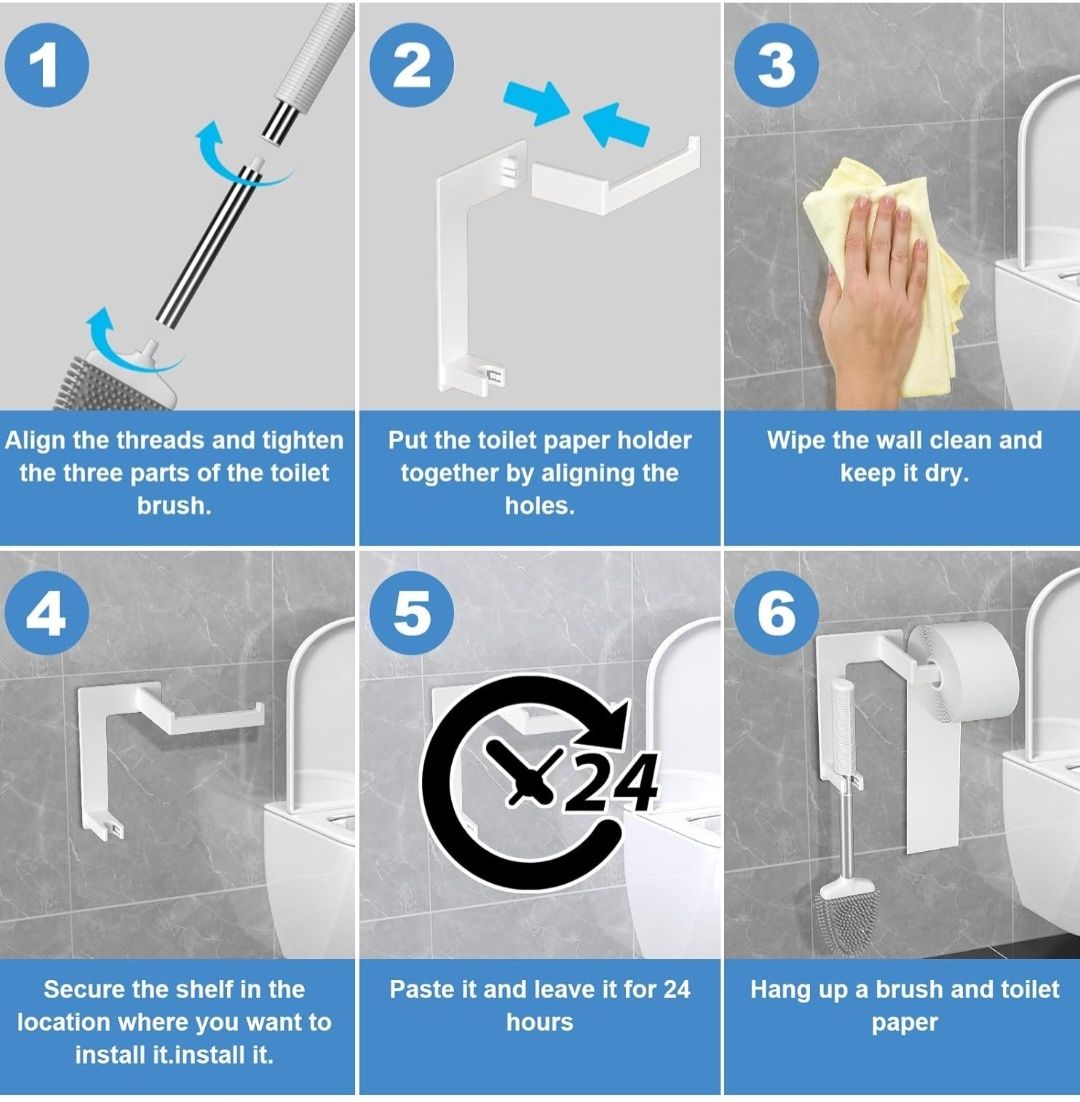 1

Align the threads and tighten the three parts of the toilet brush.

2

Put the toilet paper holder together by aligning the holes.

3

Wipe the wall clean and keep it dry.

4

Secure the shelf in the location where you want to install it.install it.

5

24

Paste it and leave it for 24 hours

6

Hang up a brush and toilet paper