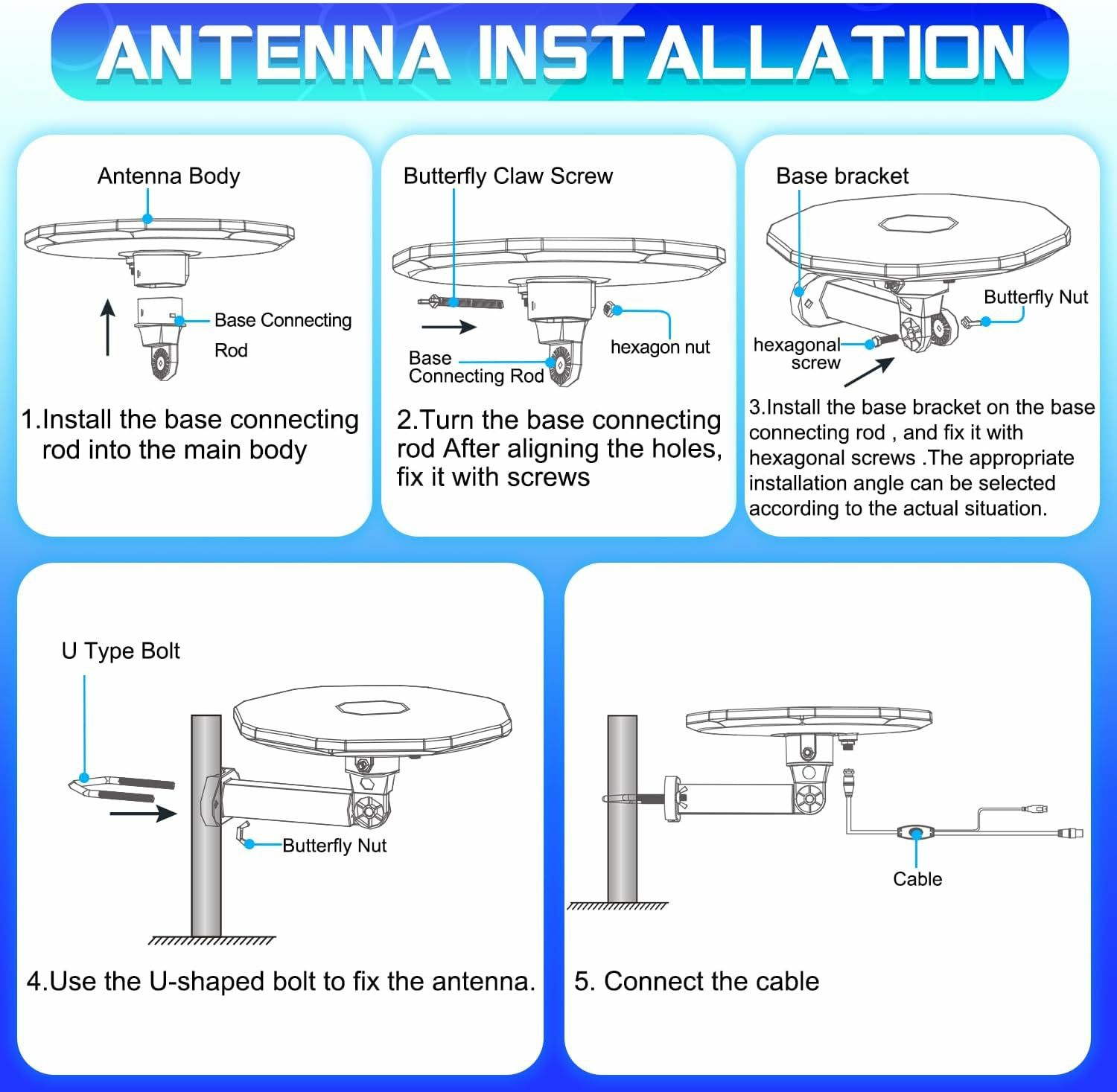 ANTENNA INSTALLATION

Antenna Body

Base Connecting Rod

1.Install the base connecting rod into the main body

Butterfly Claw Screw

hexagon nut

Base Connecting Rod

2.Turn the base connecting rod After aligning the holes, fix it with screws

Base bracket

Butterfly Nut

hexagonal screw

3.Install the base bracket on the base connecting rod , and fix it with hexagonal screws .The appropriate installation angle can be selected according to the actual situation.

U Type Bolt

Butterfly Nut

4.Use the U-shaped bolt to fix the antenna.

Cable

5. Connect the cable