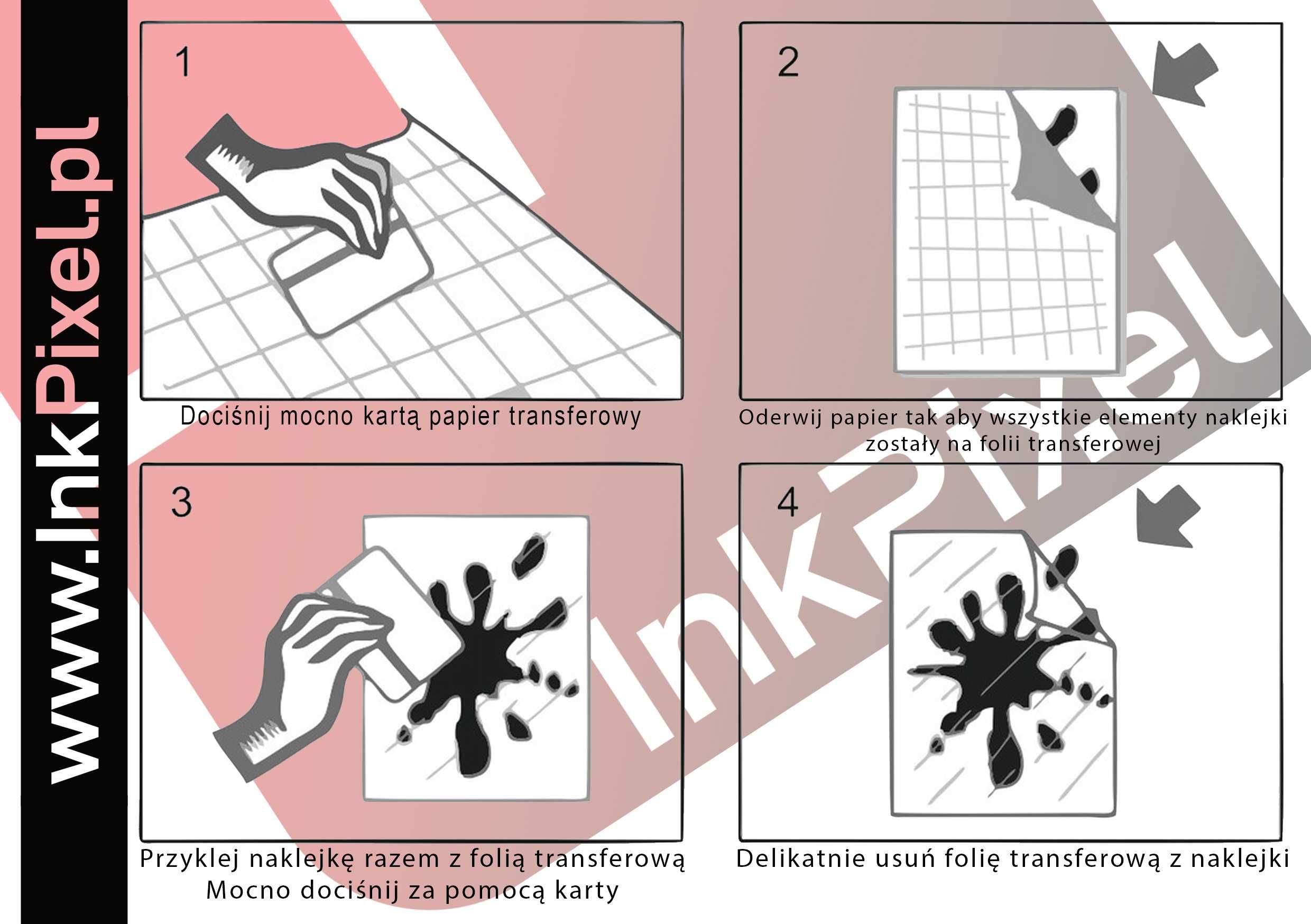 www.InkPixel.pl

1

Dociśnij mocno kartą papier transferowy

2

Oderwij papier tak aby wszystkie elementy naklejki zostały na folii transferowej

3

Przyklej naklejkę razem z folią transferową
Mocno dociśnij za pomocą karty

4

Delikatnie usuń folię transferową z naklejki

InkPixel