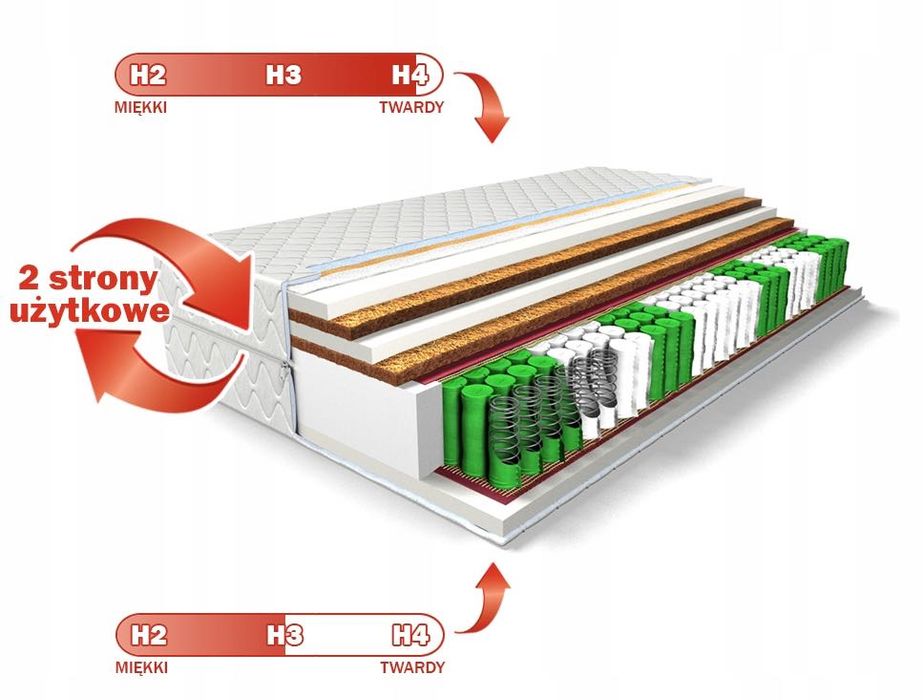 H2 H3 H4
MIĘKKI TWARDY

2 strony użytkowe

H2 H3 H4
MIĘKKI TWARDY