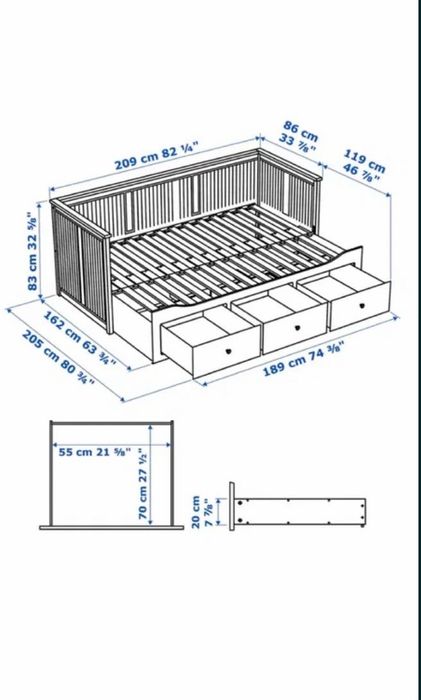 209 cm 82 ¼"

86 cm 33 ⅞"

119 cm 46 ⅞"

83 cm 32 ⅝"

162 cm 63 ¾"

205 cm 80 ¾"

189 cm 74 ⅜"

55 cm 21 ⅝"

70 cm 27 ½"

20 cm 7 ⅞"